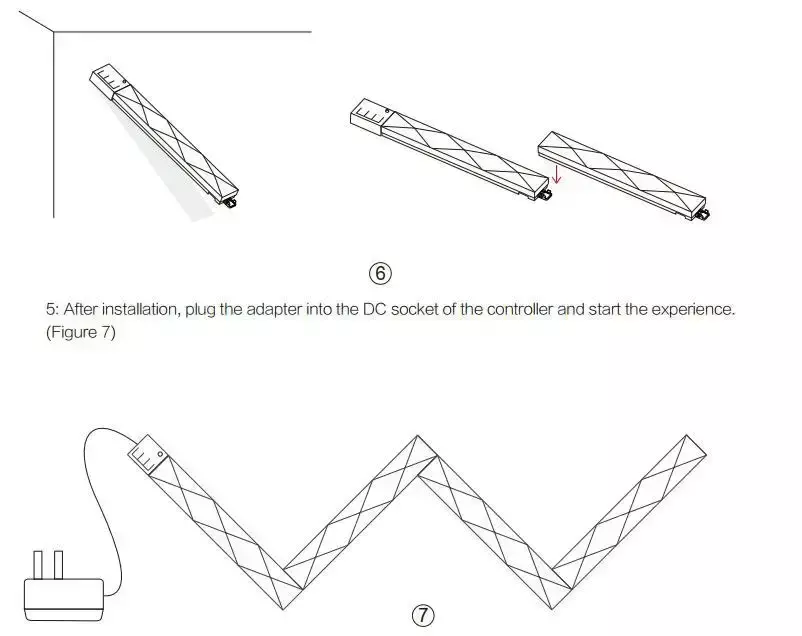 ⑥

5: After installation, plug the adapter into the DC socket of the controller and start the experience. (Figure 7)

⑦