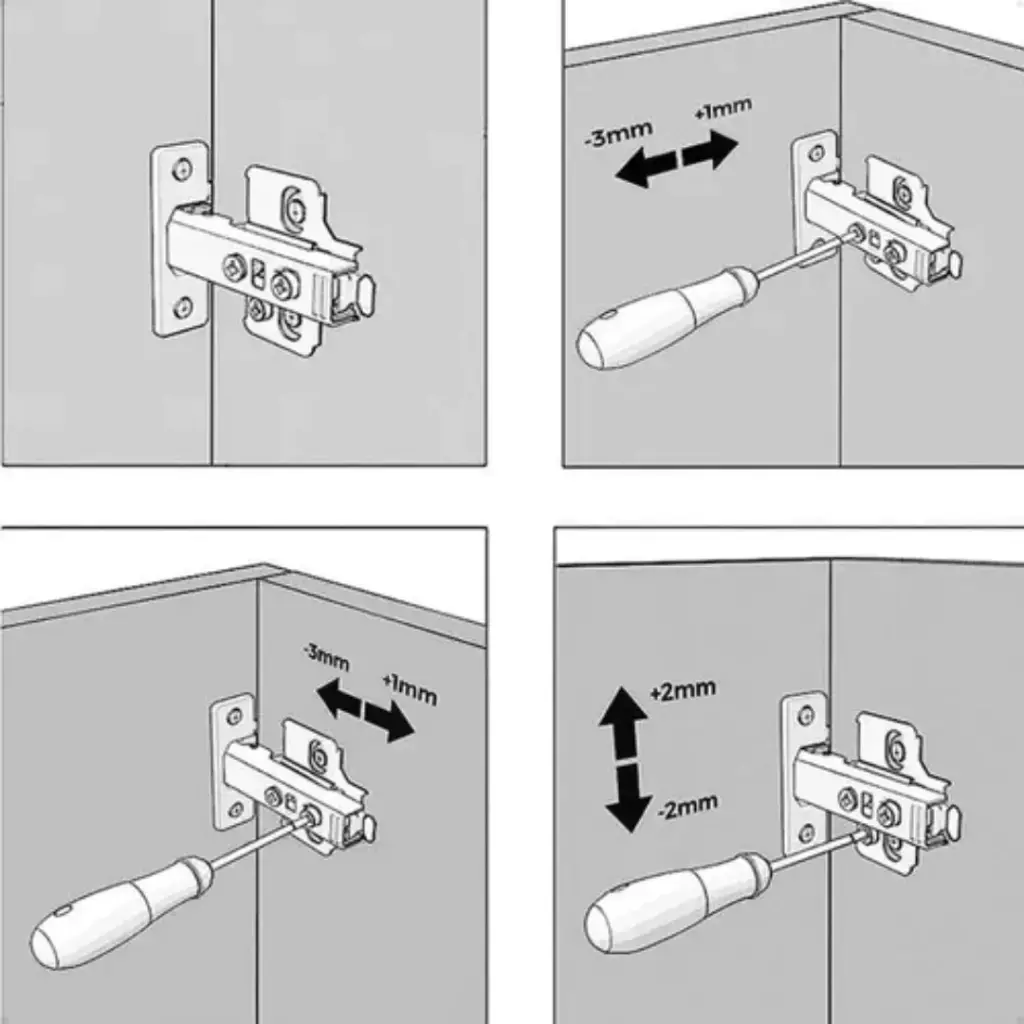 -3mm
+1mm

-3mm
+1mm

+2mm
-2mm