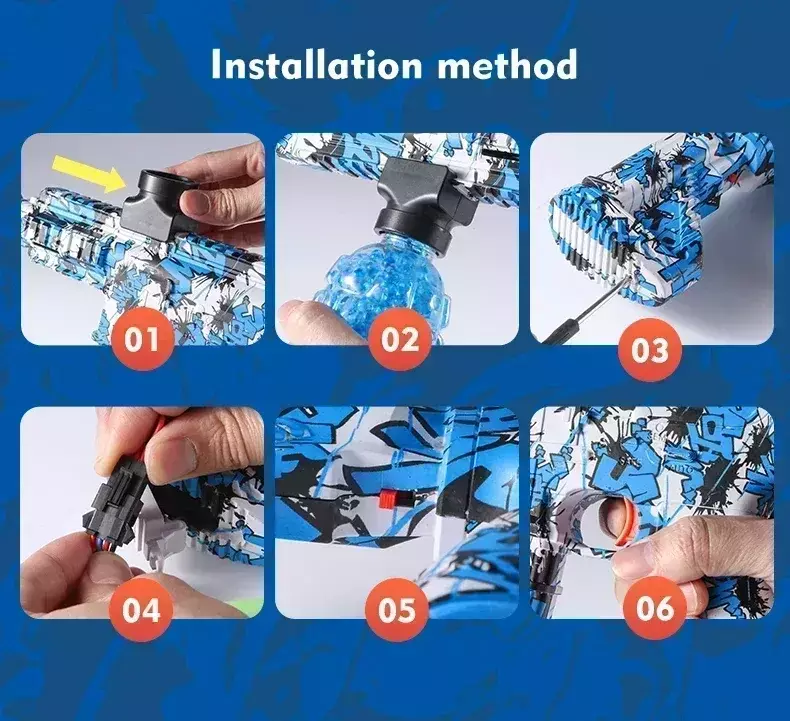 Installation method

01

02

03

04

05

06