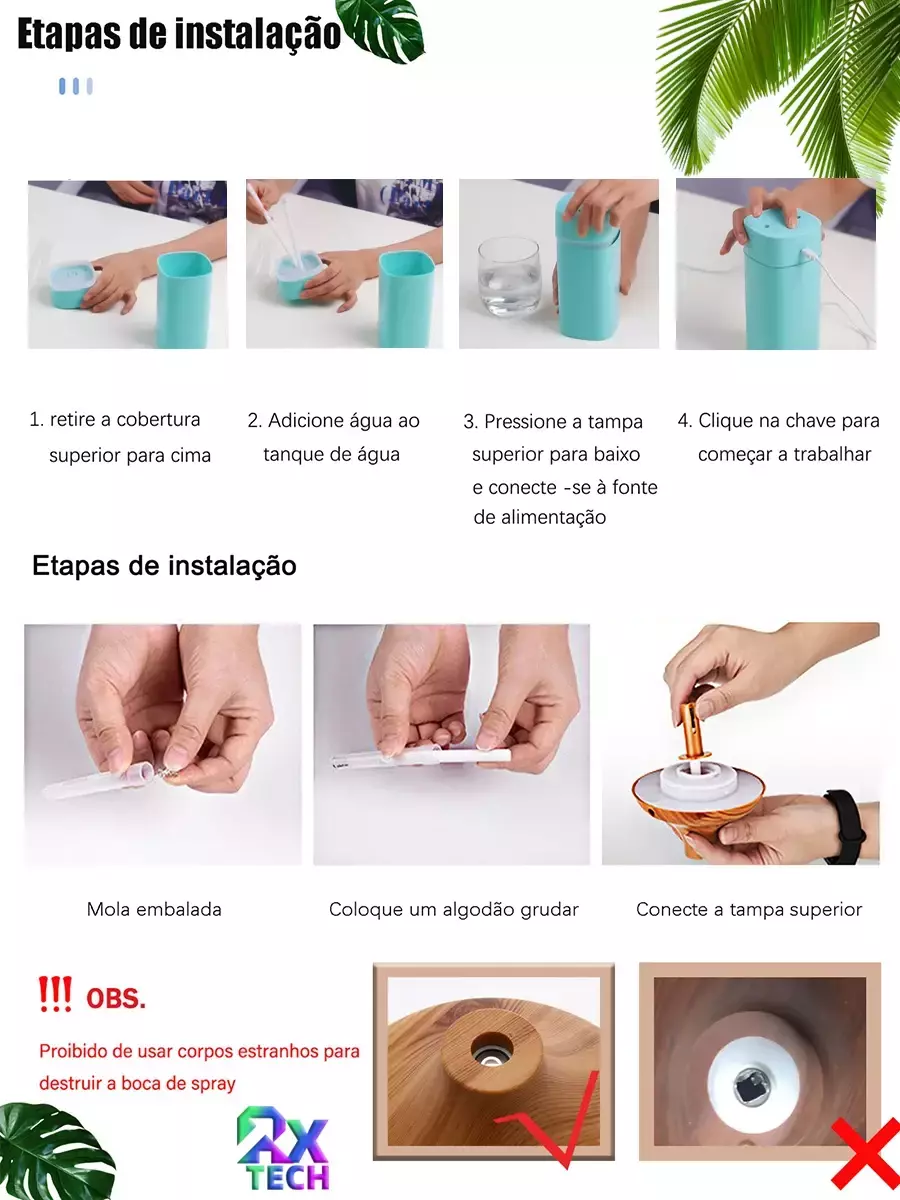 Etapas de instalação

1. retire a cobertura superior para cima

2. Adicione água ao tanque de água

3. Pressione a tampa superior para baixo e conecte -se à fonte de alimentação

4. Clique na chave para começar a trabalhar

Etapas de instalação

Mola embalada

Coloque um algodão grudar

Conecte a tampa superior

!!! OBS.

Proibido de usar corpos estranhos para destruir a boca de spray

RX TECH