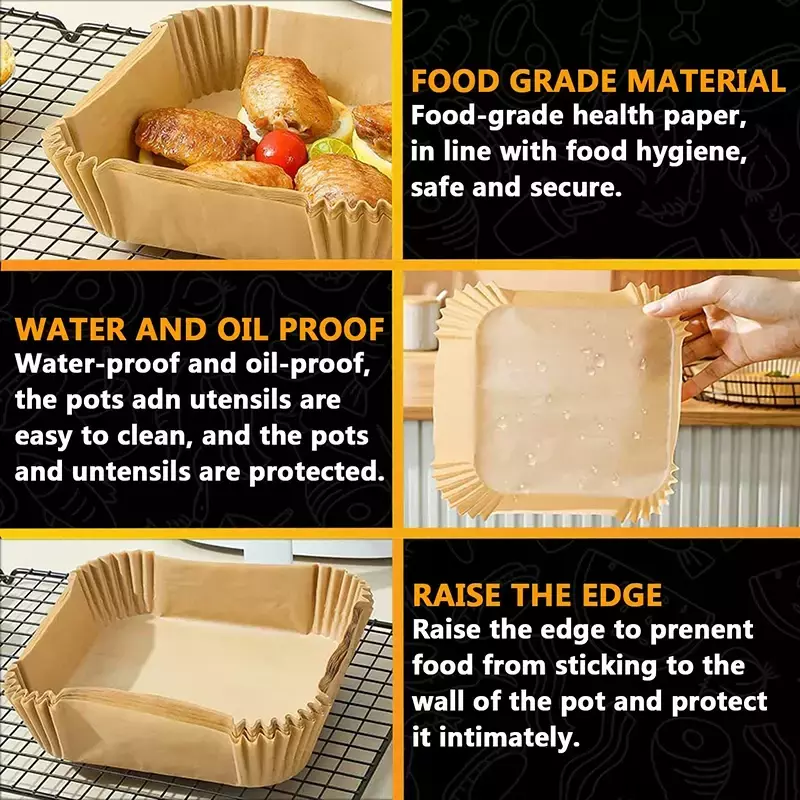 FOOD GRADE MATERIAL
Food-grade health paper, in line with food hygiene, safe and secure.

WATER AND OIL PROOF
Water-proof and oil-proof, the pots adn utensils are easy to clean, and the pots and untensils are protected.

RAISE THE EDGE
Raise the edge to prenent food from sticking to the wall of the pot and protect it intimately.