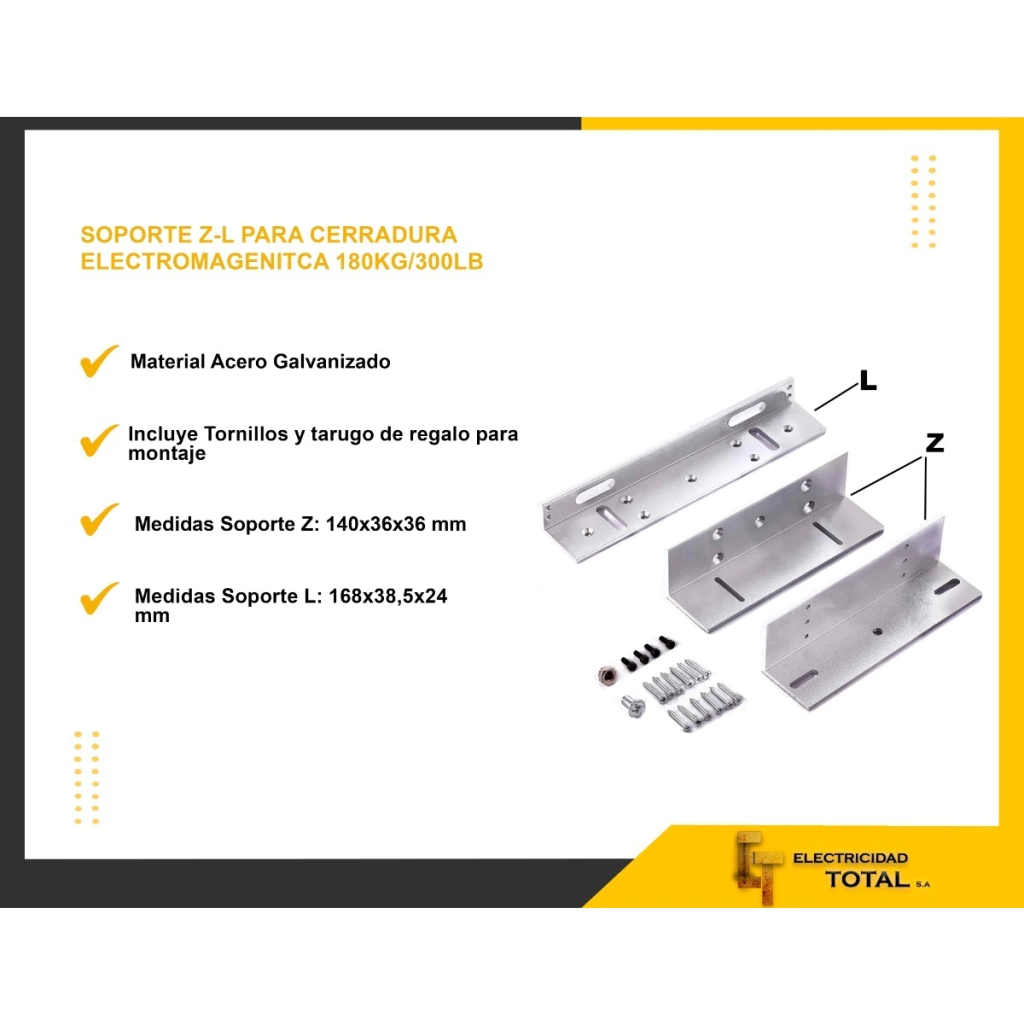 SOPORTE Z-L PARA CERRADURA ELECTROMAGENITCA 180KG/300LB

Material Acero Galvanizado

Incluye Tornillos y tarugo de regalo para montaje

Medidas Soporte Z: 140x36x36 mm

Medidas Soporte L: 168x38,5x24 mm

L

Z

ELECTRICIDAD TOTAL S.A