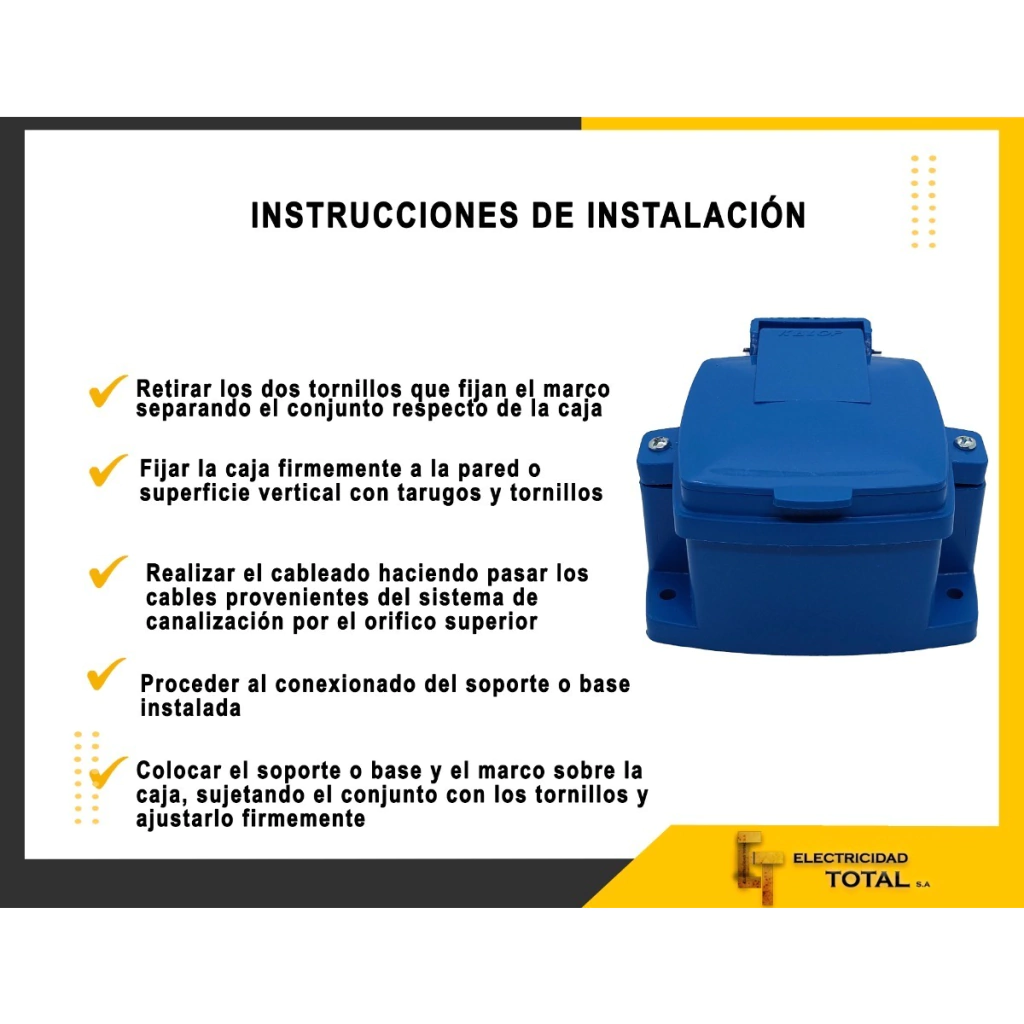 INSTRUCCIONES DE INSTALACIÓN

Retirar los dos tornillos que fijan el marco separando el conjunto respecto de la caja

Fijar la caja firmemente a la pared o superficie vertical con tarugos y tornillos

Realizar el cableado haciendo pasar los cables provenientes del sistema de canalización por el orifico superior

Proceder al conexionado del soporte o base instalada

Colocar el soporte o base y el marco sobre la caja, sujetando el conjunto con los tornillos y ajustarlo firmemente

ELECTRICIDAD TOTAL S.A