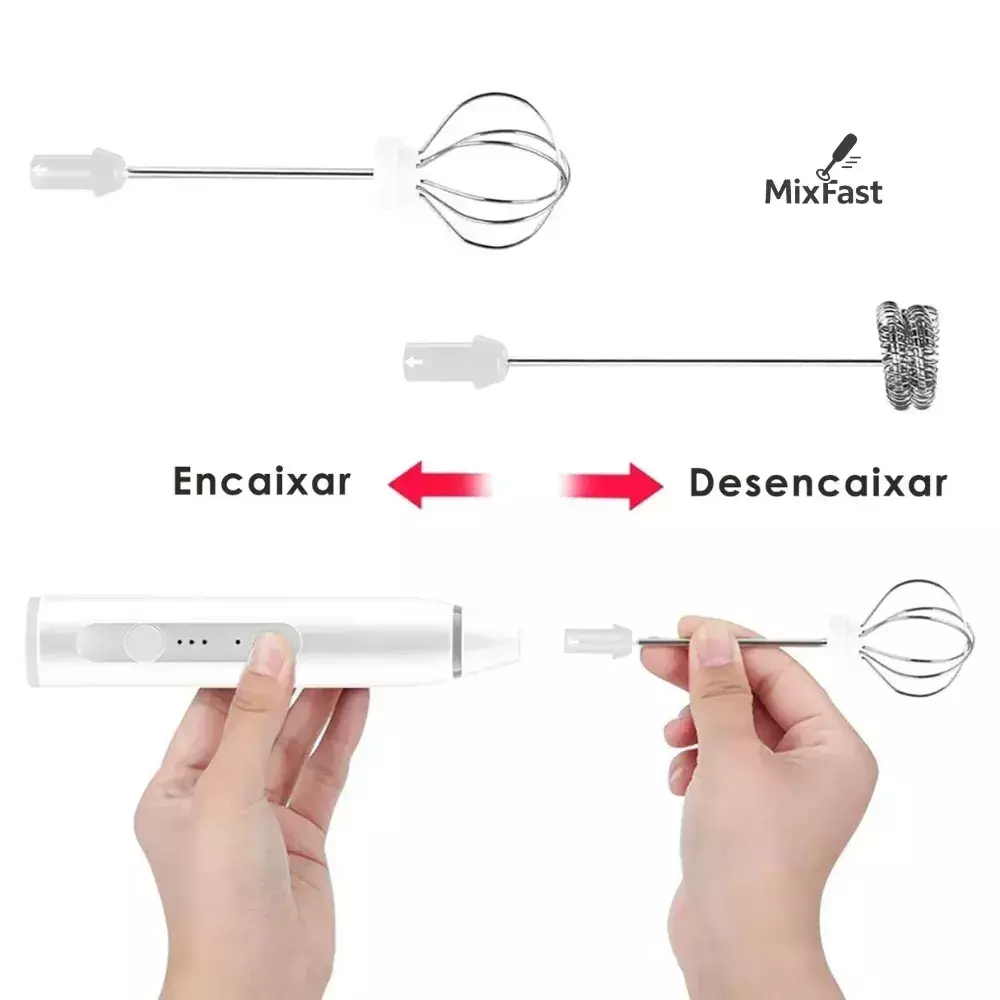 MixFast

Encaixar

Desencaixar