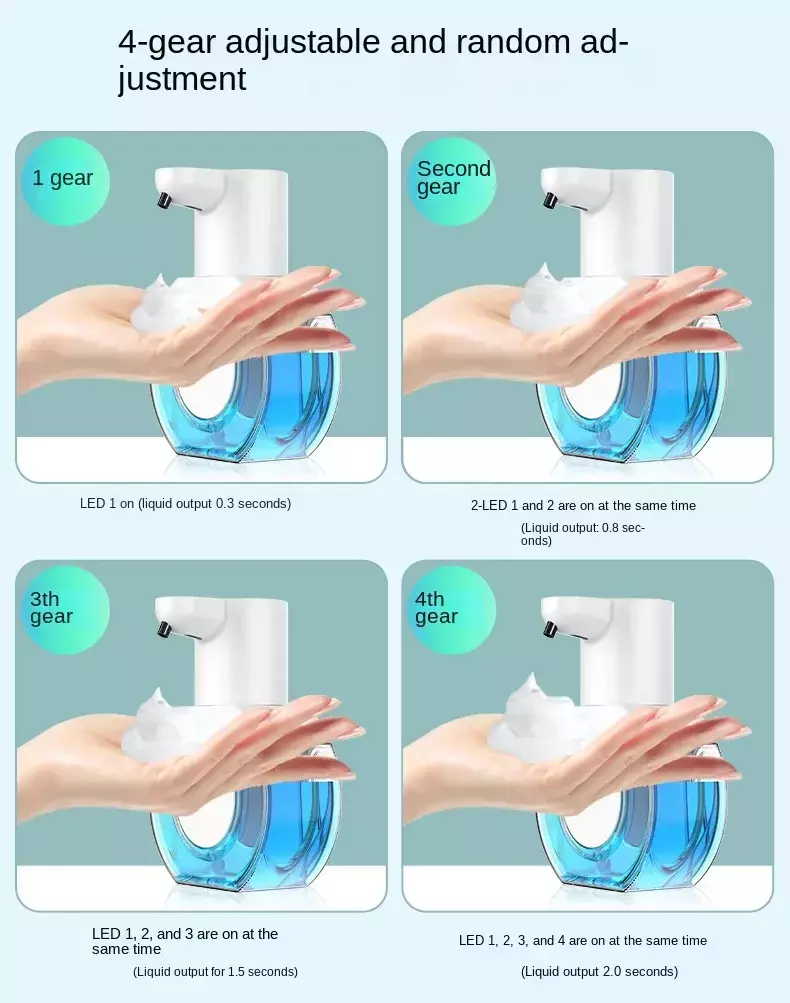 4-gear adjustable and random adjustment

1 gear

LED 1 on (liquid output 0.3 seconds)

Second gear

2-LED 1 and 2 are on at the same time

(Liquid output: 0.8 seconds)

3th gear

LED 1, 2, and 3 are on at the same time

(Liquid output for 1.5 seconds)

4th gear

LED 1, 2, 3, and 4 are on at the same time

(Liquid output 2.0 seconds)