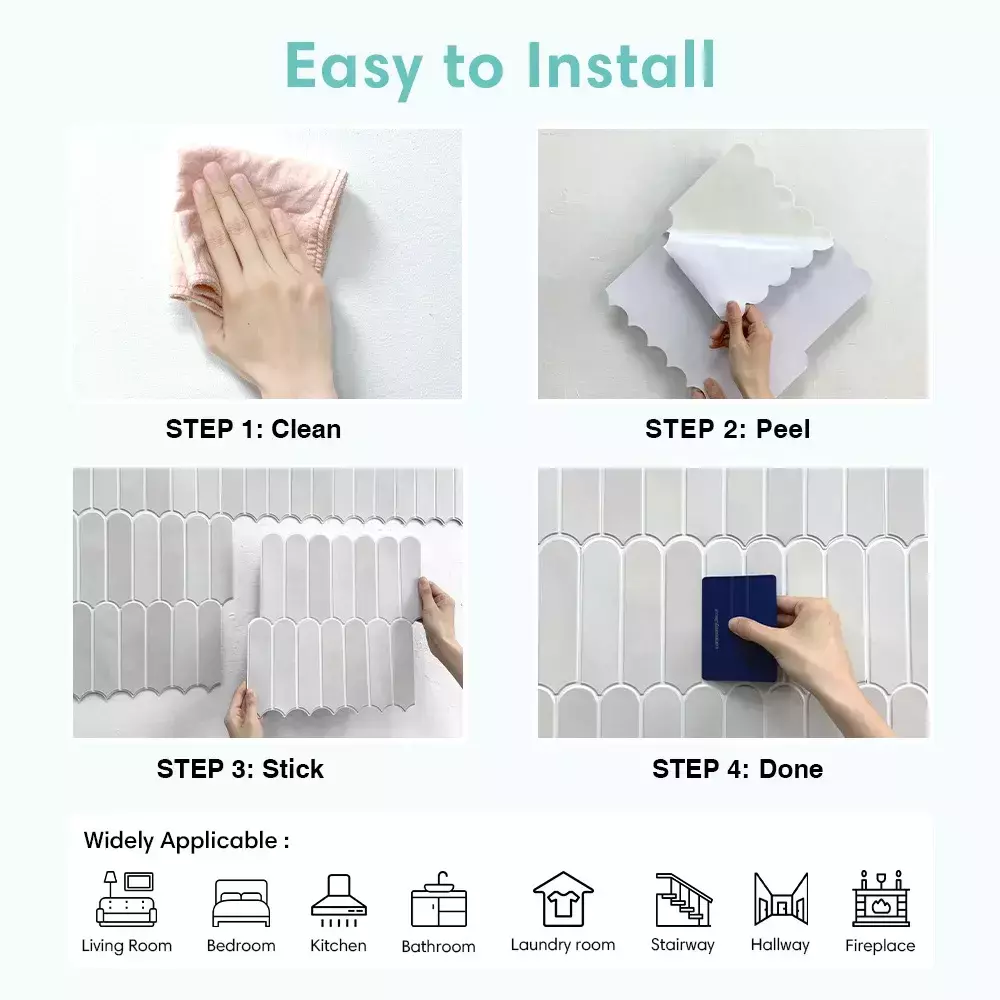 Easy to Install

STEP 1: Clean

STEP 2: Peel

STEP 3: Stick

STEP 4: Done

Widely Applicable :

Living Room Bedroom Kitchen Bathroom Laundry room Stairway Hallway Fireplace