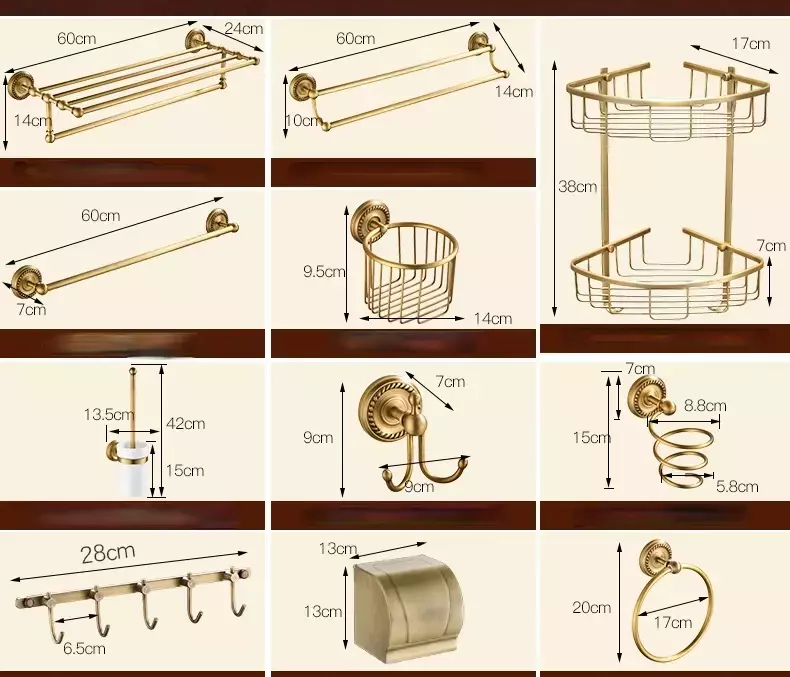 60cm
24cm
14cm

60cm
14cm
10cm

17cm
38cm
7cm

60cm
7cm

9.5cm
14cm

13.5cm
42cm
15cm

7cm
9cm
9cm

7cm
8.8cm
15cm
5.8cm

28cm
6.5cm

13cm
13cm

20cm
17cm