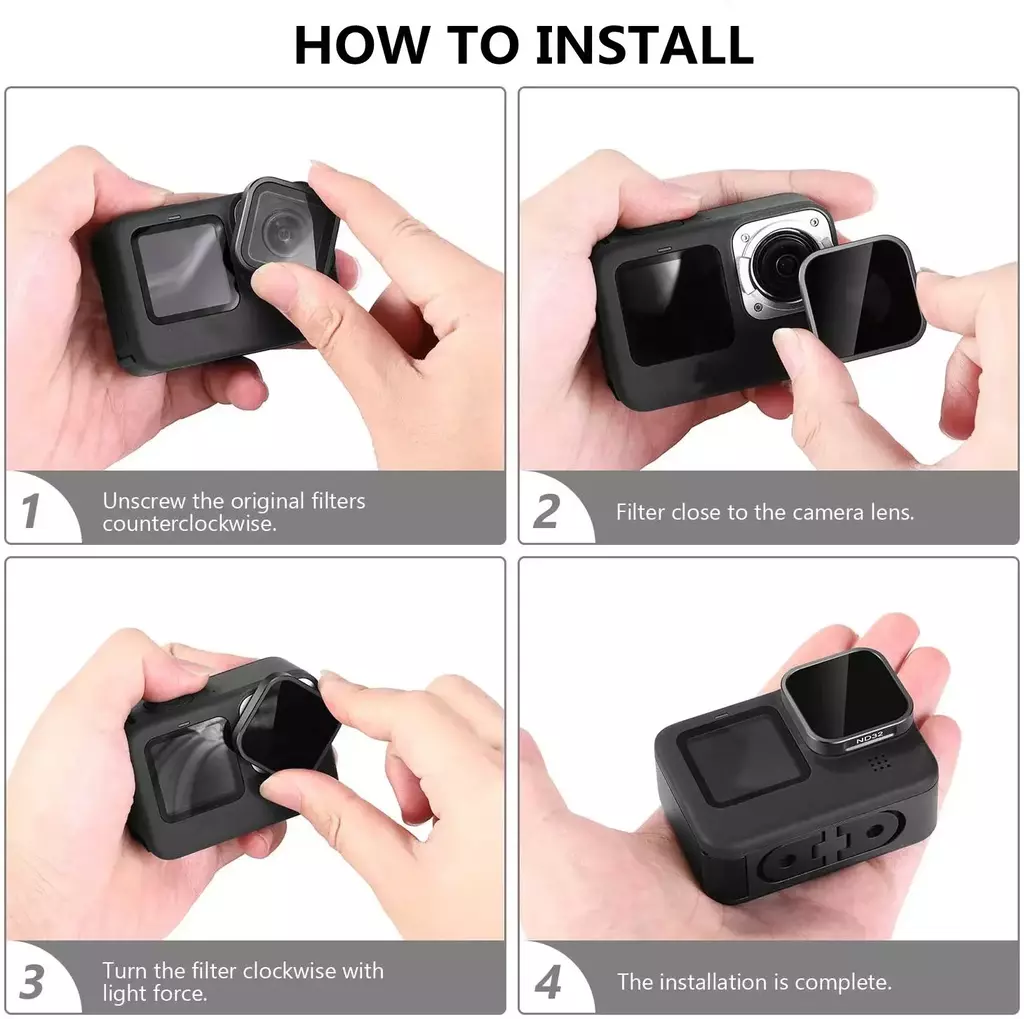 HOW TO INSTALL

1 Unscrew the original filters counterclockwise.

2 Filter close to the camera lens.

3 Turn the filter clockwise with light force.

ND32

4 The installation is complete.