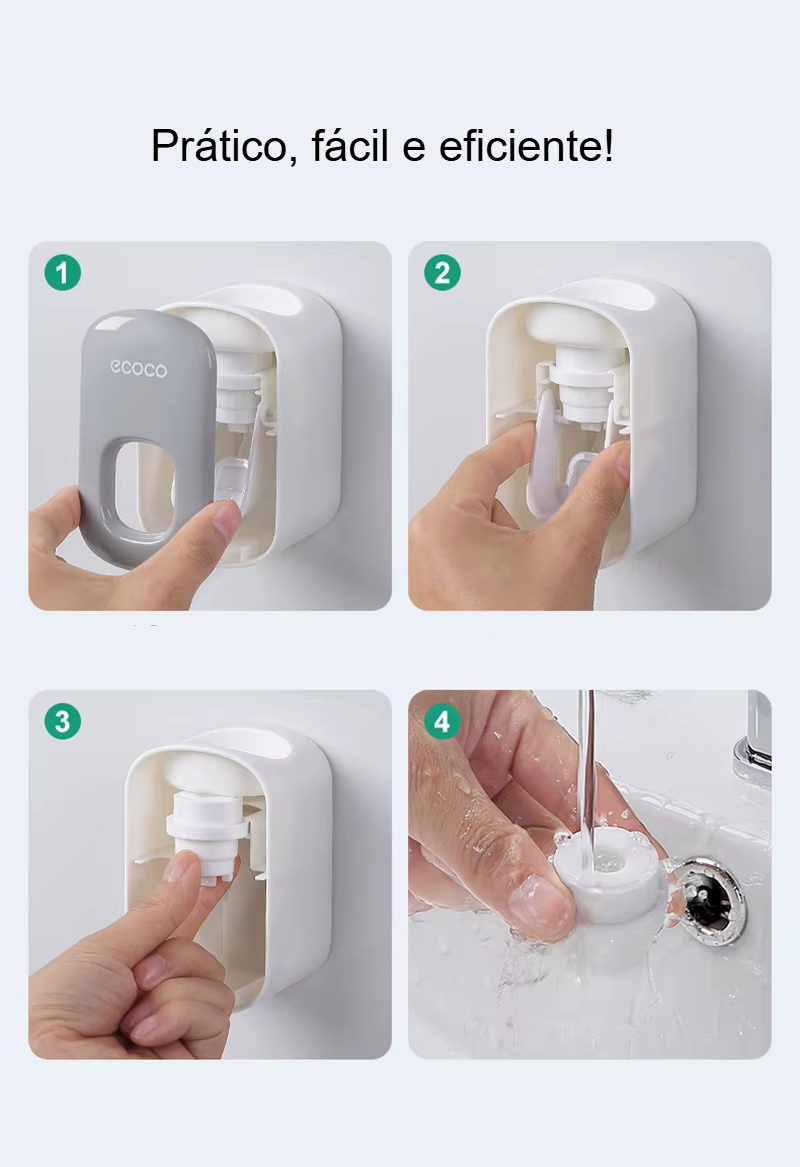 Prático, fácil e eficiente!

1

ecoco

2

3

4