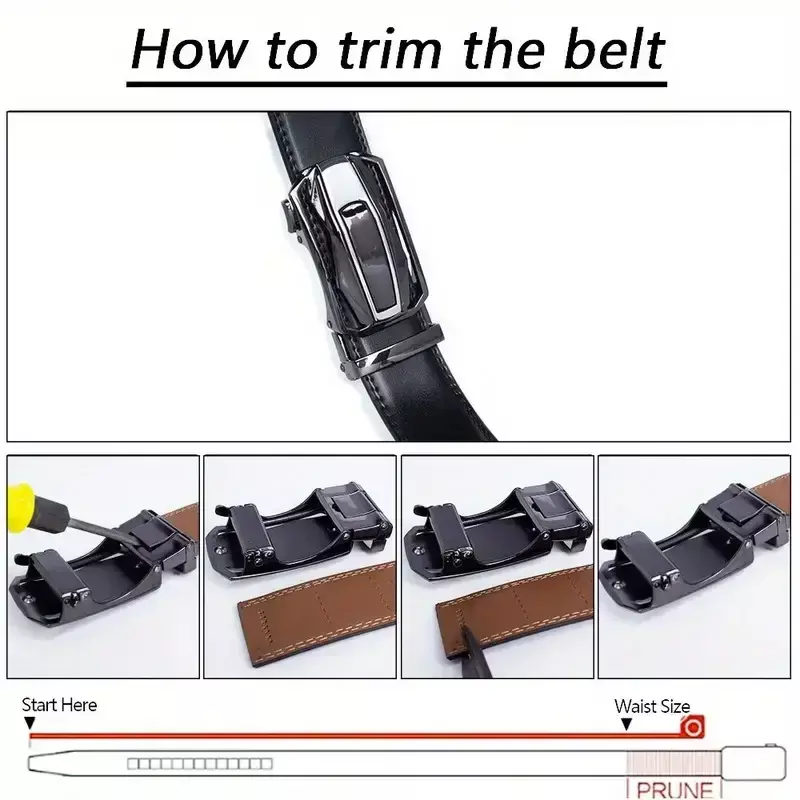 How to trim the belt

Start Here

Waist Size

PRUNE