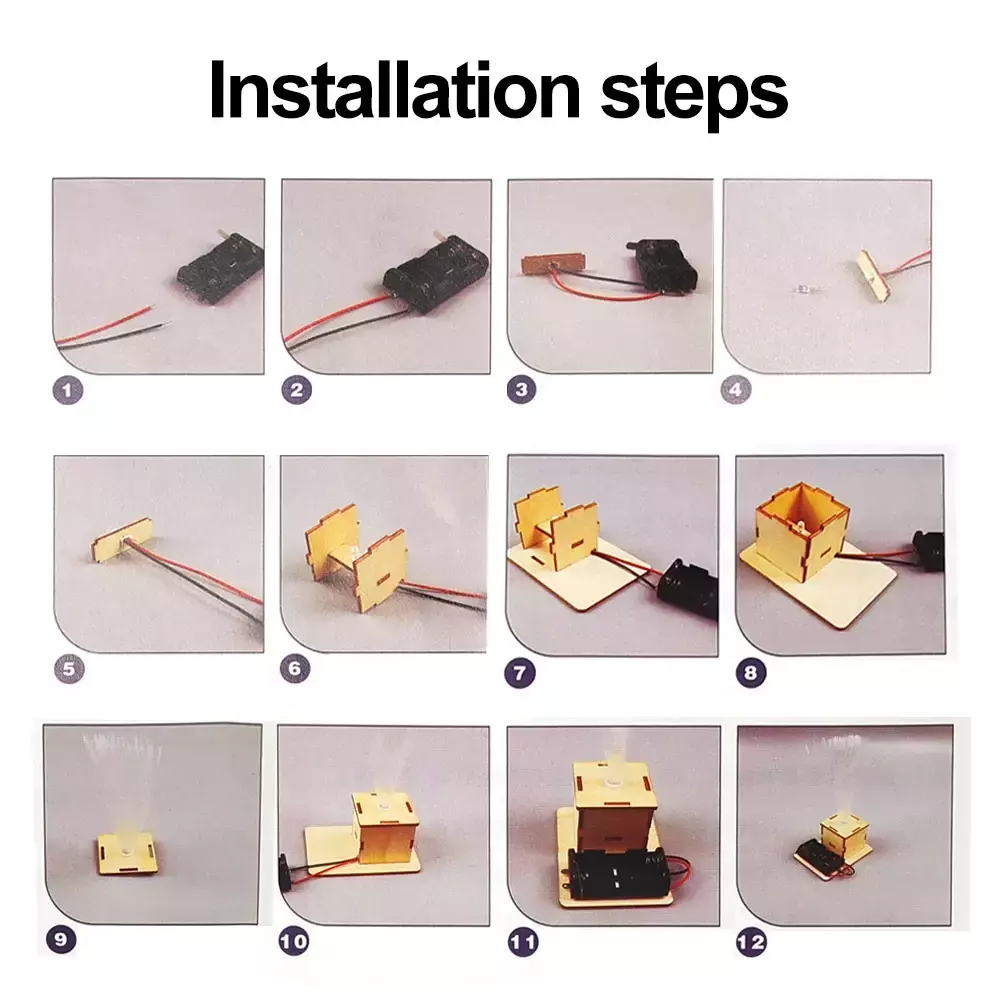 Installation steps

1

2

3

4

5

6

7

8

9

10

11

12