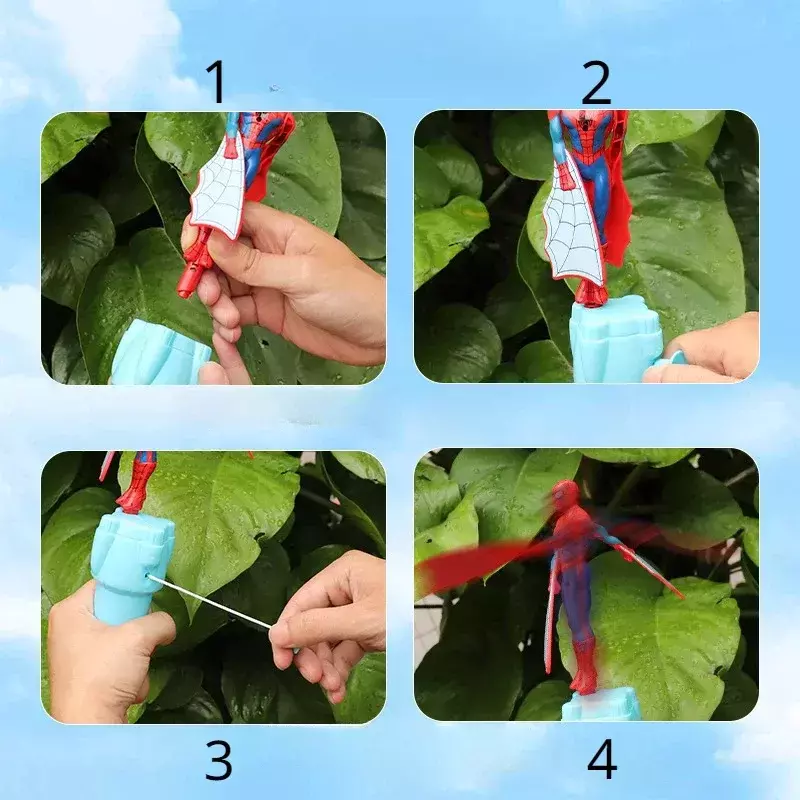 1

2

3

4