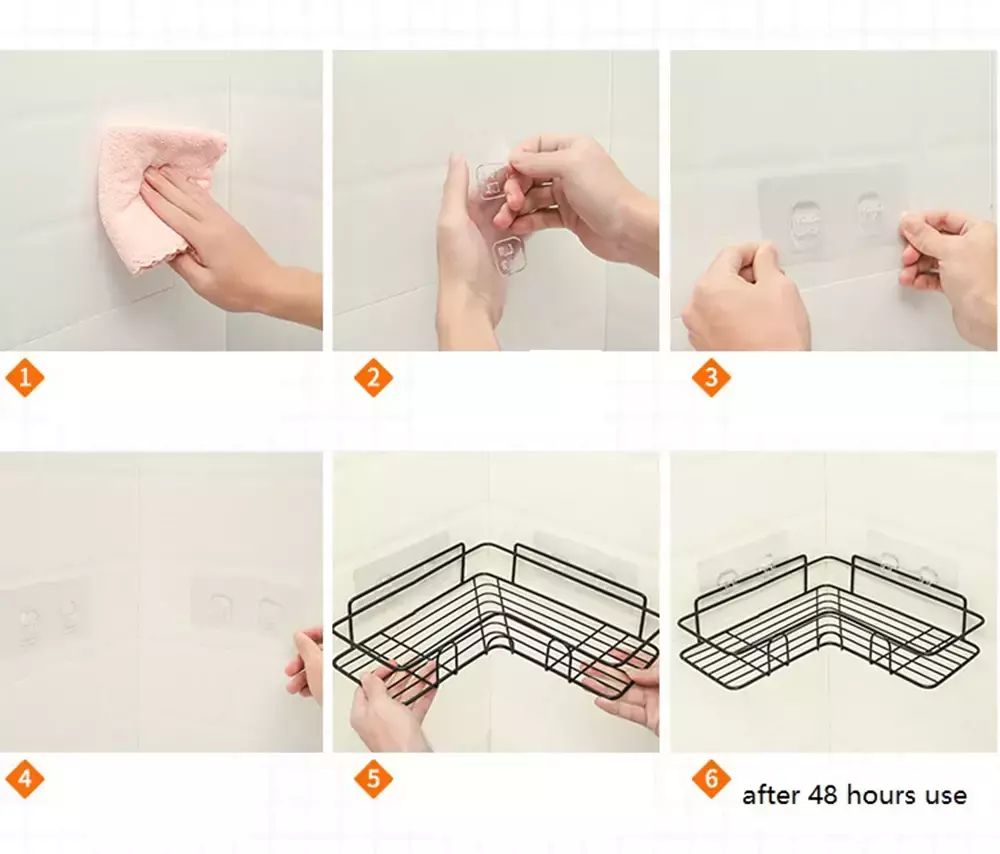 1

2

3

4

5

6 after 48 hours use