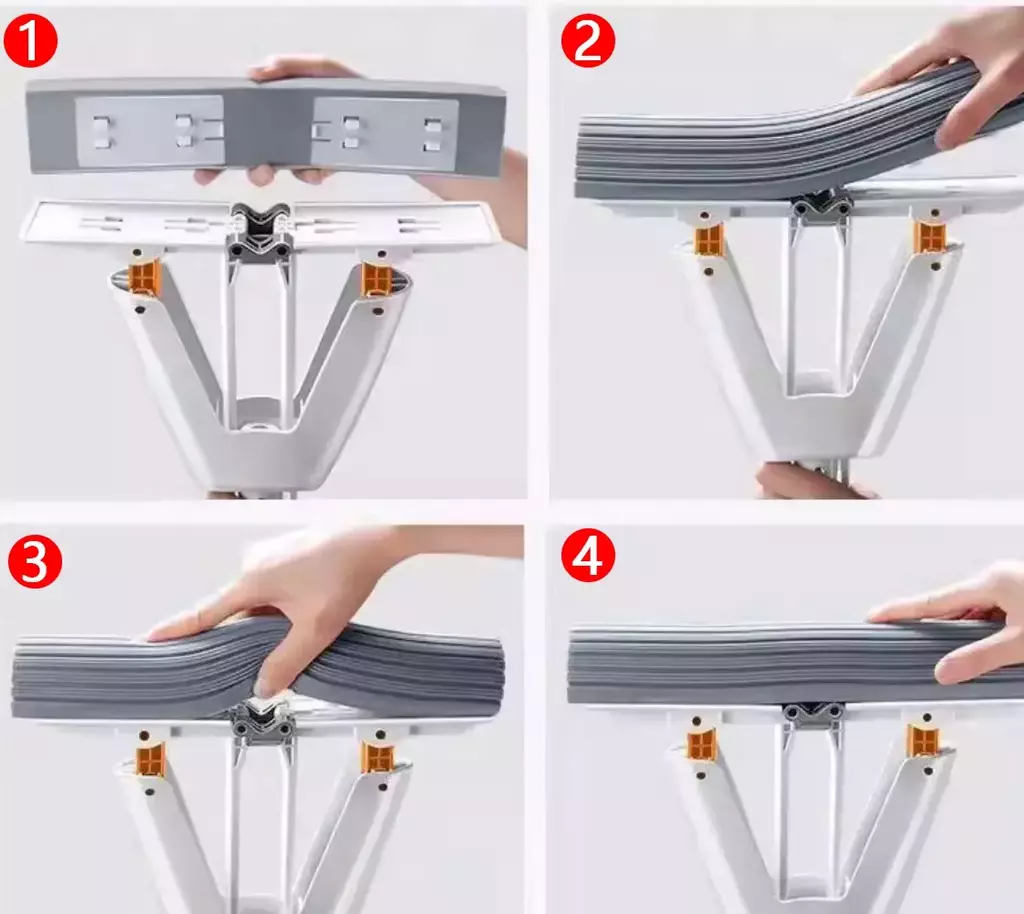 1
2
3
4