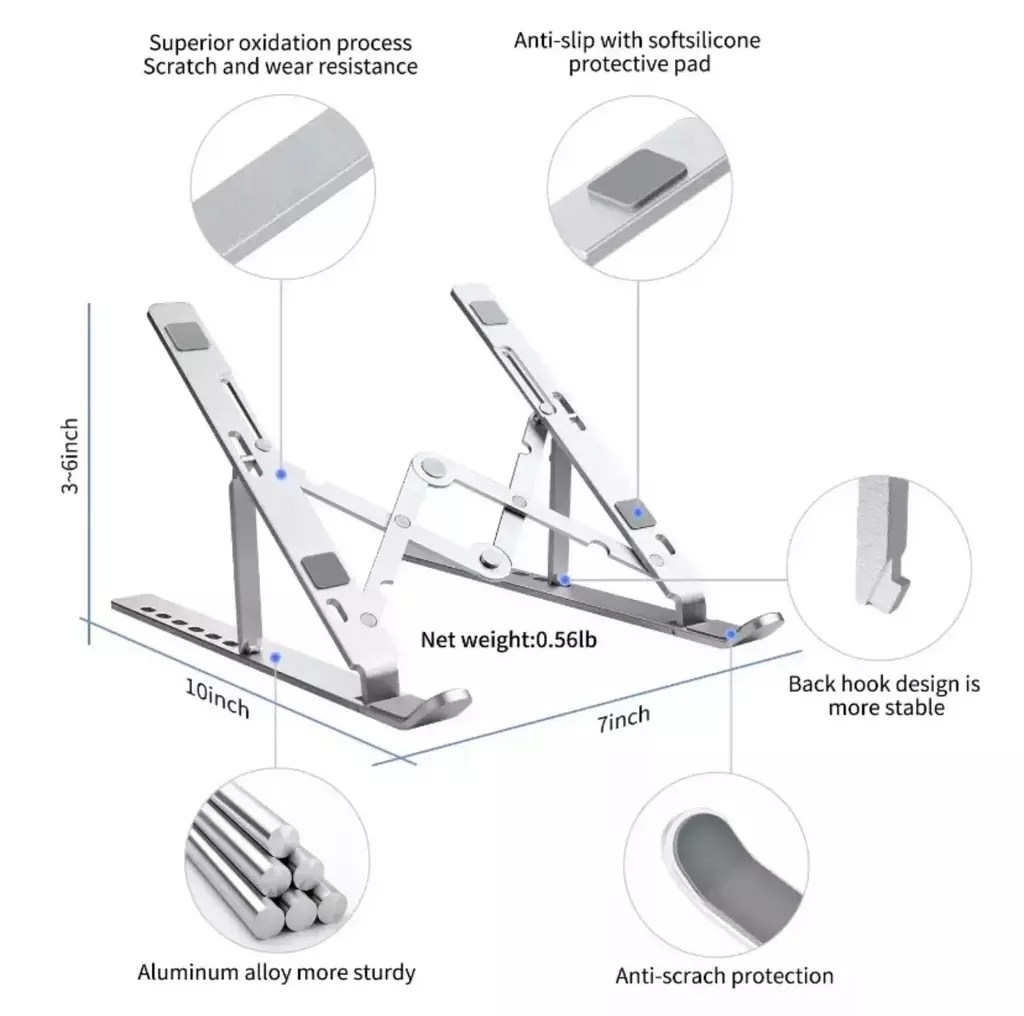 Superior oxidation process
Scratch and wear resistance

Anti-slip with softsilicone
protective pad

3~6inch

Net weight:0.56lb

10inch

7inch

Back hook design is
more stable

Aluminum alloy more sturdy

Anti-scrach protection