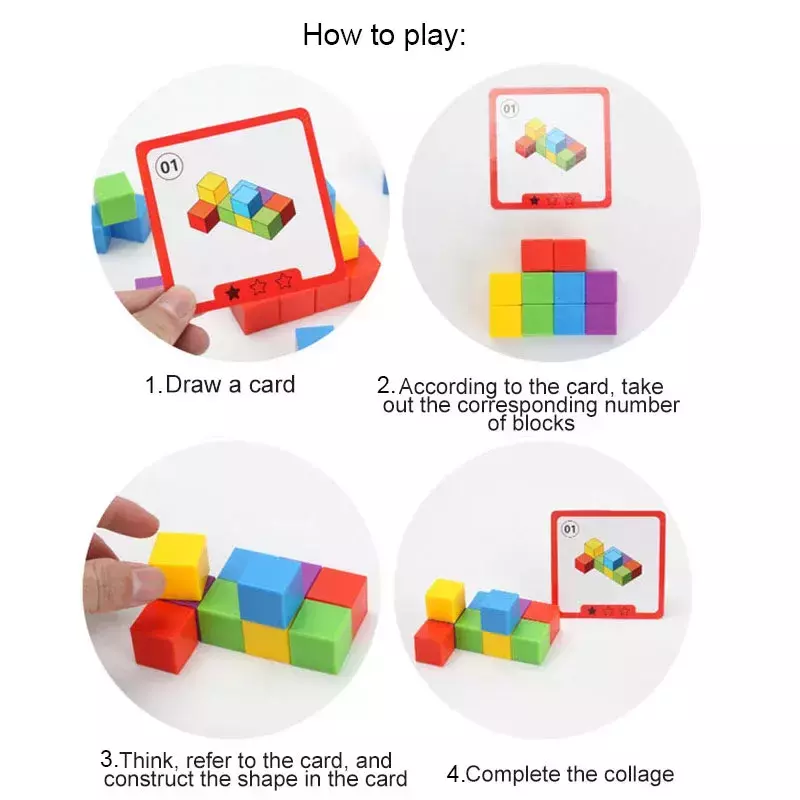 How to play:

01

01

1.Draw a card

2.According to the card, take out the corresponding number of blocks

01

3.Think, refer to the card, and construct the shape in the card

4.Complete the collage