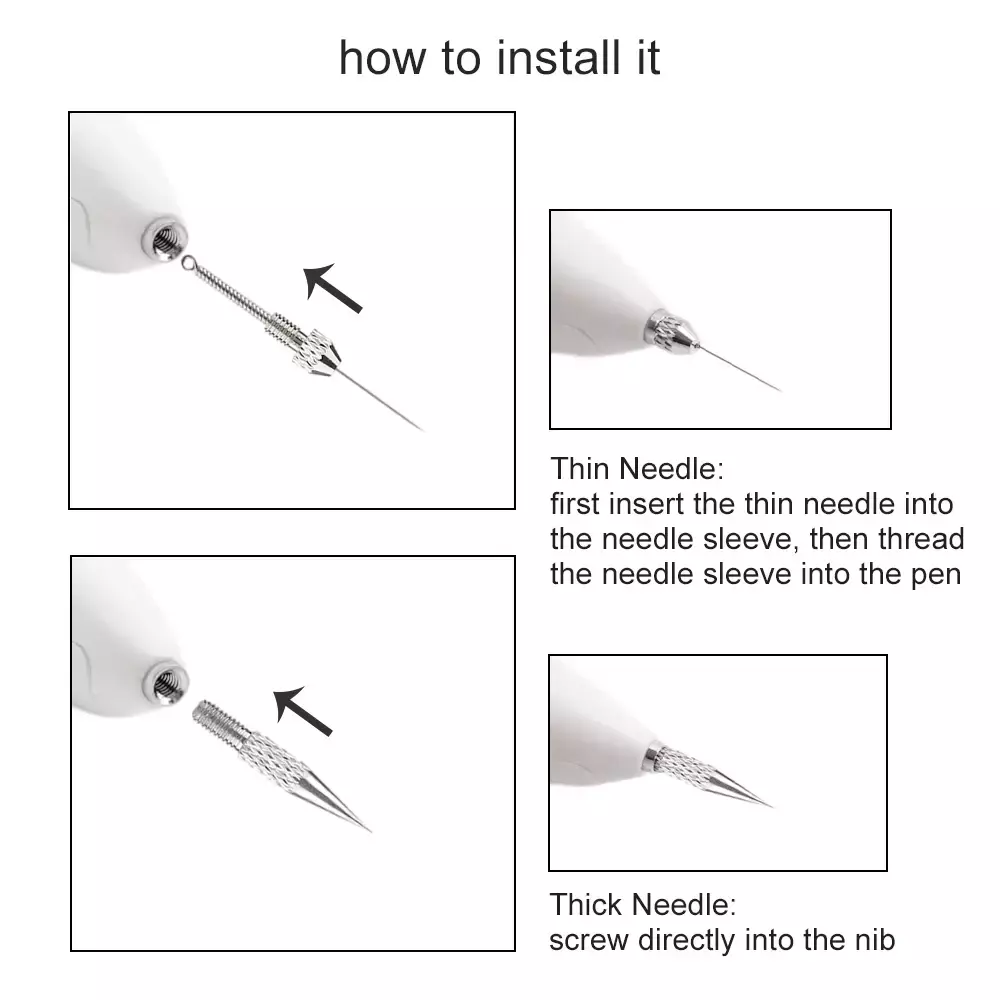 how to install it

Thin Needle:
first insert the thin needle into the needle sleeve, then thread the needle sleeve into the pen

Thick Needle:
screw directly into the nib