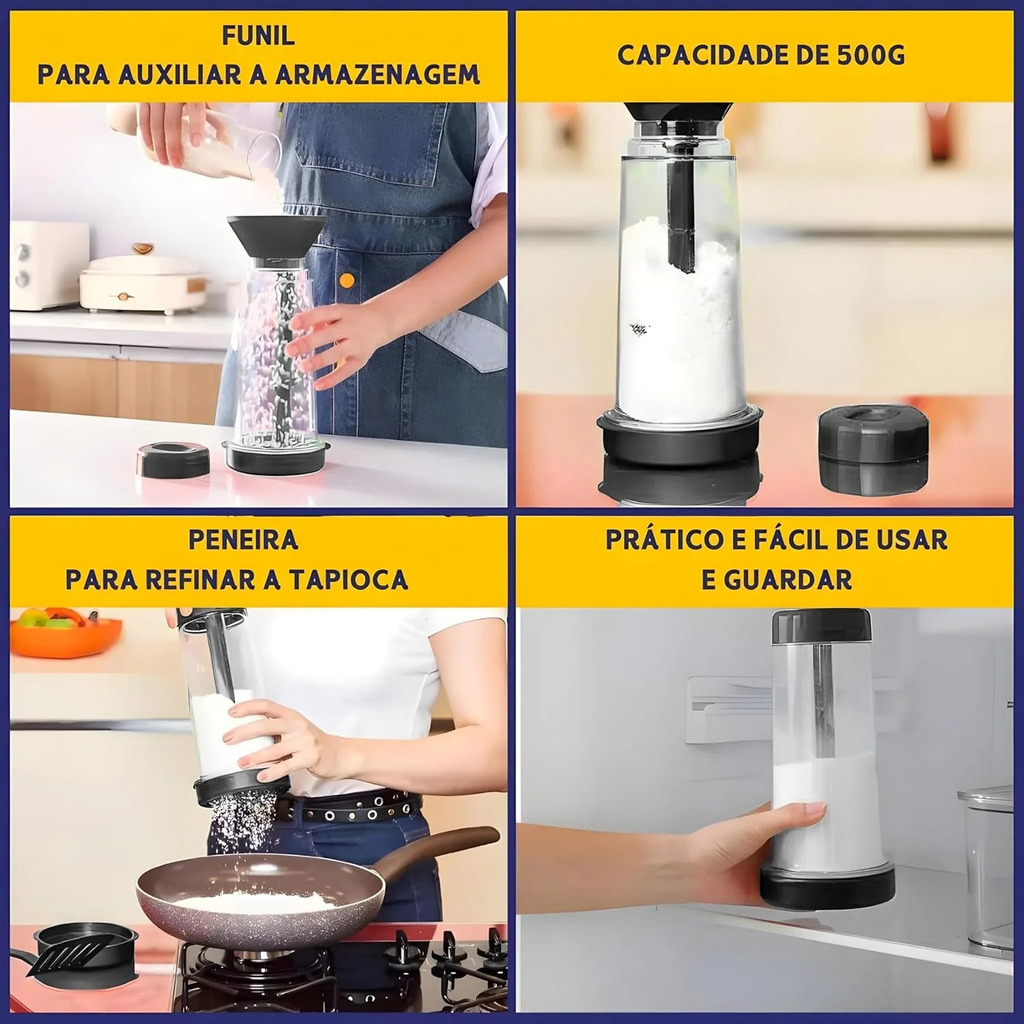 FUNIL
PARA AUXILIAR A ARMAZENAGEM

CAPACIDADE DE 500G

PENEIRA
PARA REFINAR A TAPIOCA

PRÁTICO E FÁCIL DE USAR
E GUARDAR