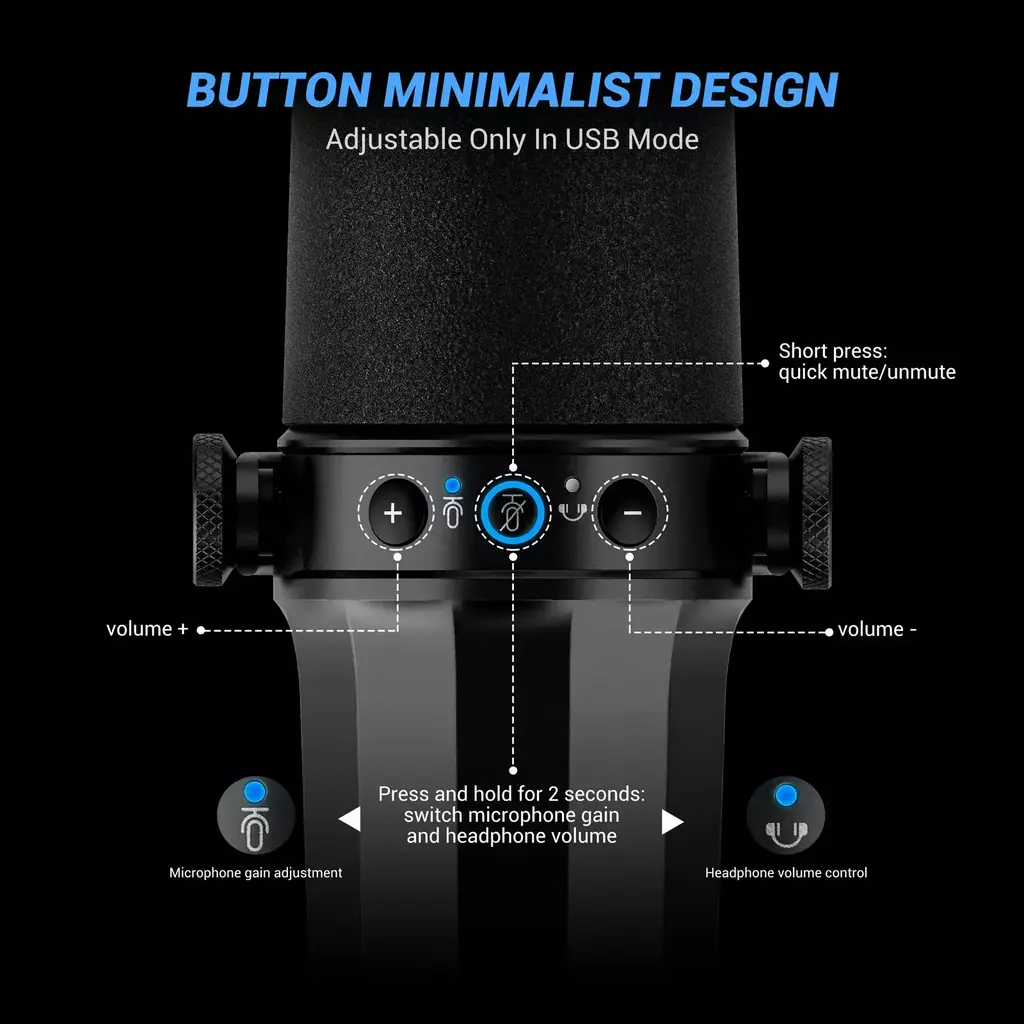 BUTTON MINIMALIST DESIGN
Adjustable Only In USB Mode

Short press:
quick mute/unmute

+

−

volume +

volume -

Press and hold for 2 seconds:
switch microphone gain
and headphone volume

Microphone gain adjustment

Headphone volume control