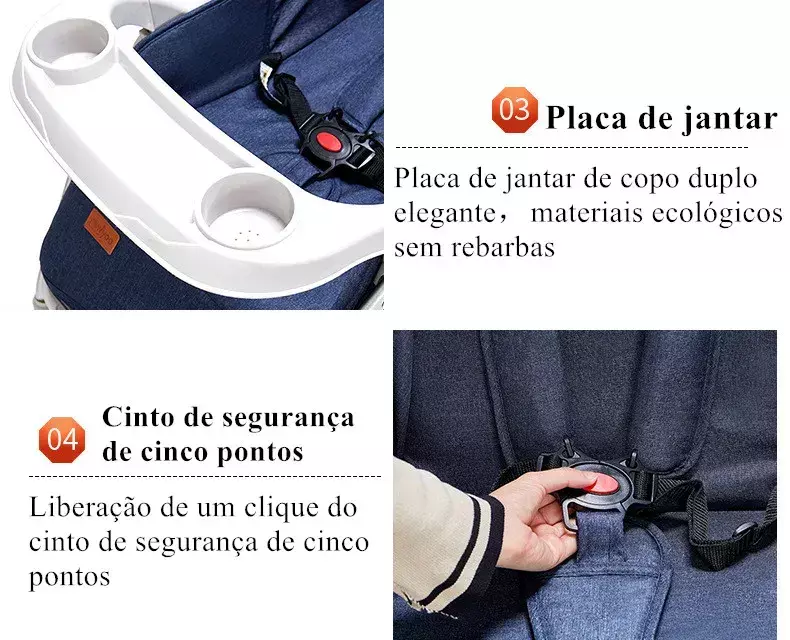 03 Placa de jantar

Placa de jantar de copo duplo elegante， materiais ecológicos sem rebarbas

04 Cinto de segurança de cinco pontos

Liberação de um clique do cinto de segurança de cinco pontos