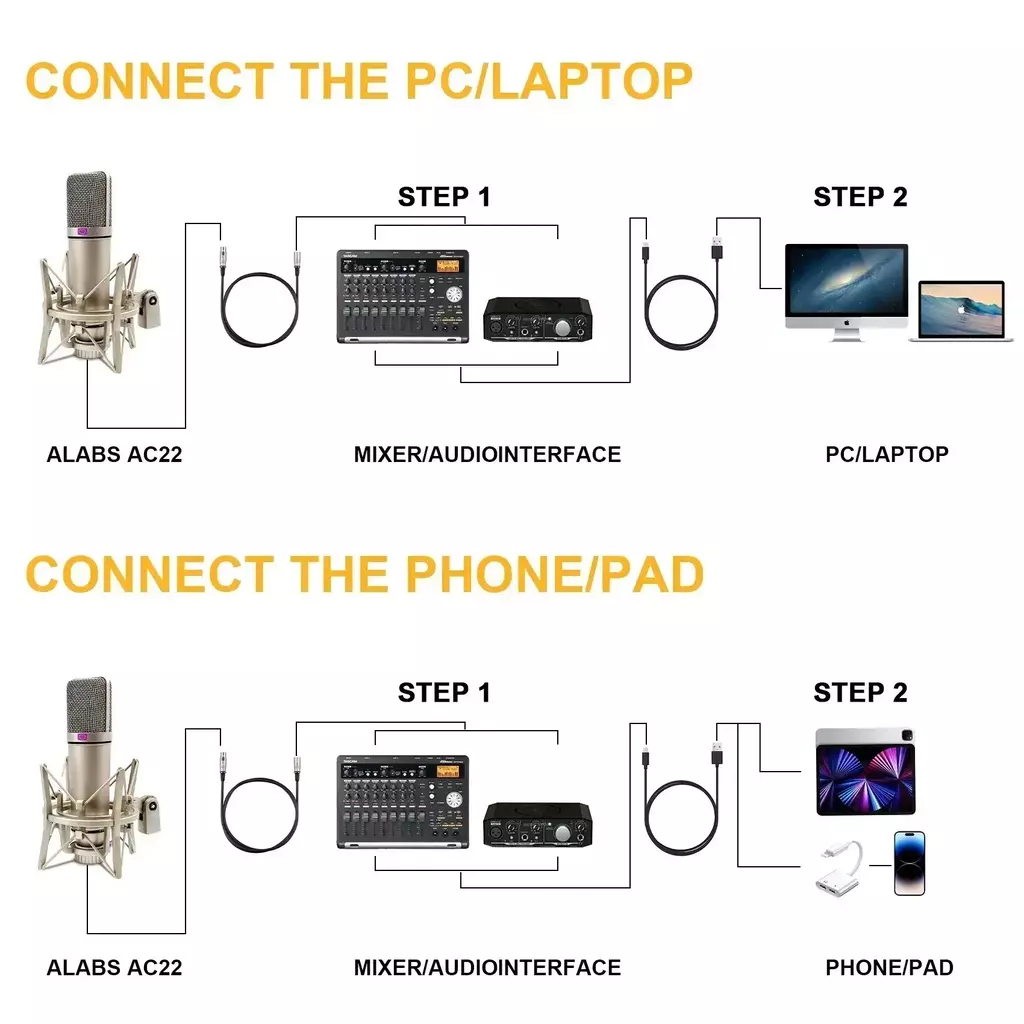 CONNECT THE PC/LAPTOP

STEP 1

STEP 2

ALABS AC22

MIXER/AUDIOINTERFACE

PC/LAPTOP

CONNECT THE PHONE/PAD

STEP 1

STEP 2

ALABS AC22

MIXER/AUDIOINTERFACE

PHONE/PAD