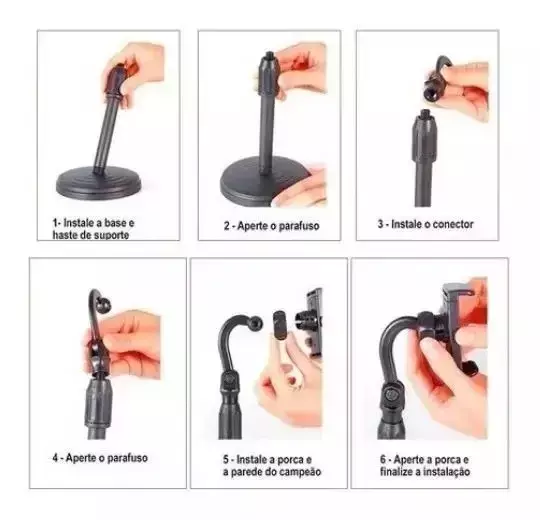 1- Instale a base e haste de suporte

2 - Aperte o parafuso

3 - Instale o conector

4 - Aperte o parafuso

5 - Instale a porca e a parede do campeão

6 - Aperte a porca e finalize a instalação