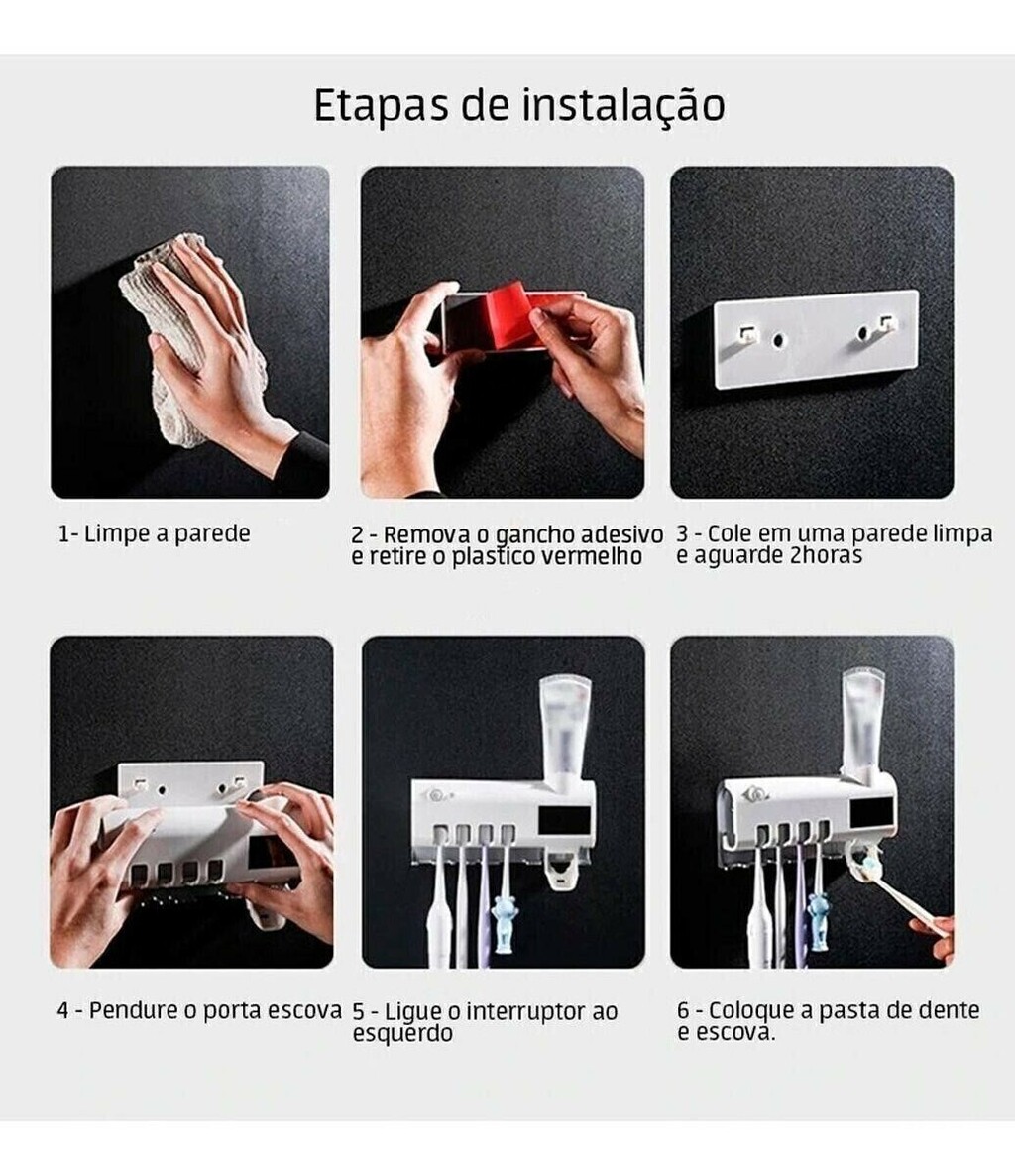 Etapas de instalação

1- Limpe a parede

2 - Remova o gancho adesivo e retire o plastico vermelho

3 - Cole em uma parede limpa e aguarde 2horas

4 - Pendure o porta escova

5 - Ligue o interruptor ao esquerdo

6 - Coloque a pasta de dente e escova.