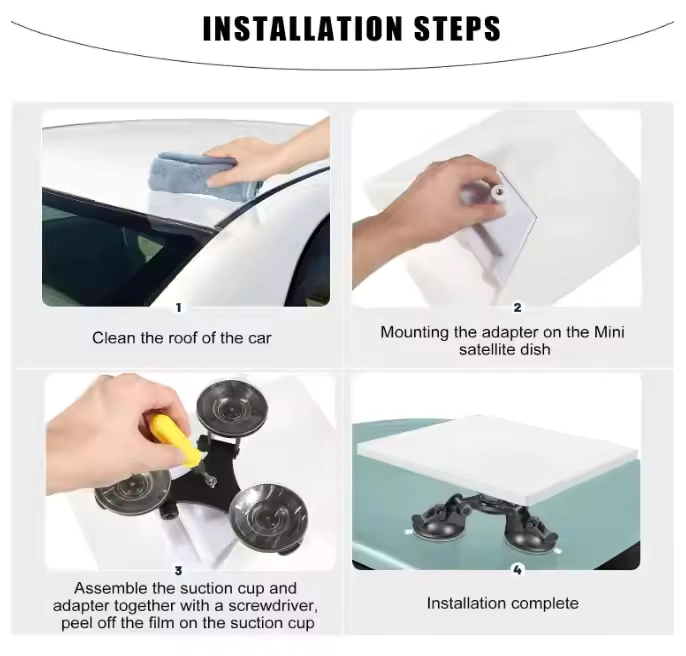 INSTALLATION STEPS

1

Clean the roof of the car

2

Mounting the adapter on the Mini satellite dish

3

Assemble the suction cup and adapter together with a screwdriver, peel off the film on the suction cup

4

Installation complete