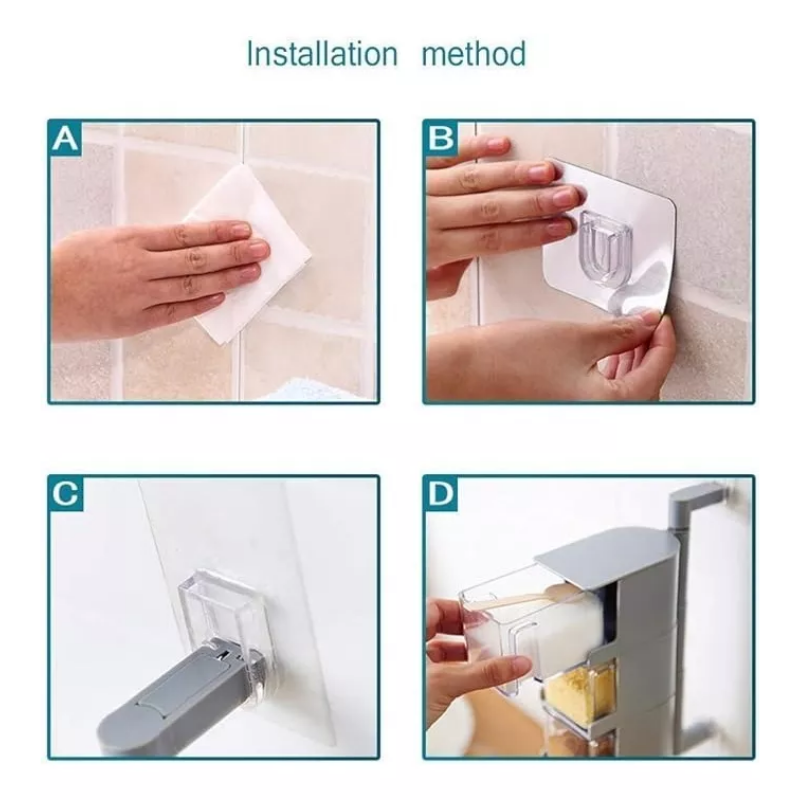 Installation method

A

B

C

D