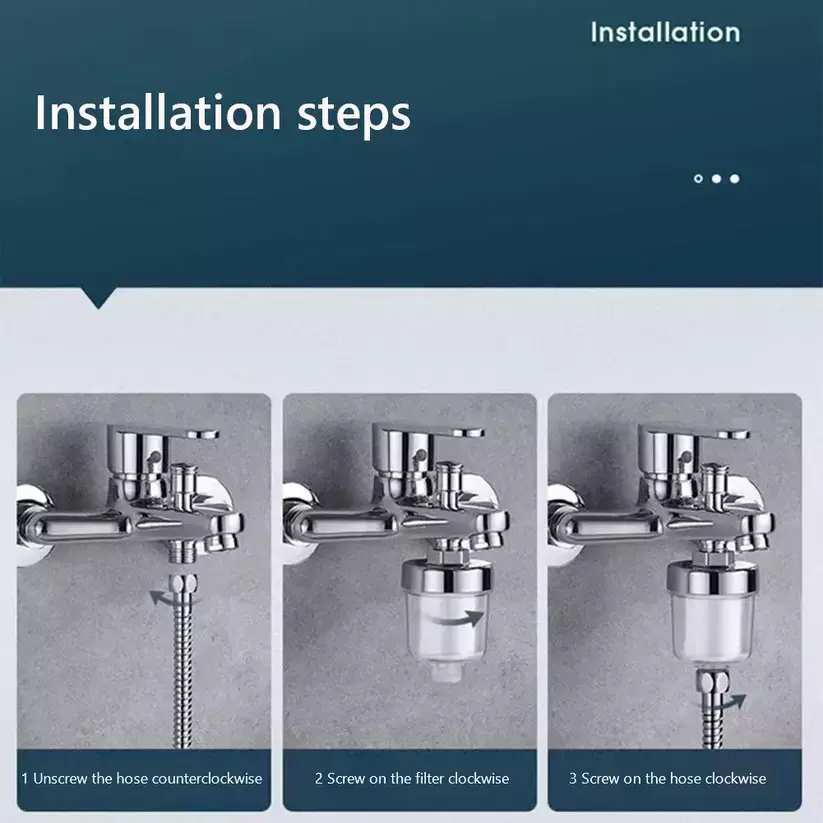 Installation

Installation steps

1 Unscrew the hose counterclockwise

2 Screw on the filter clockwise

3 Screw on the hose clockwise