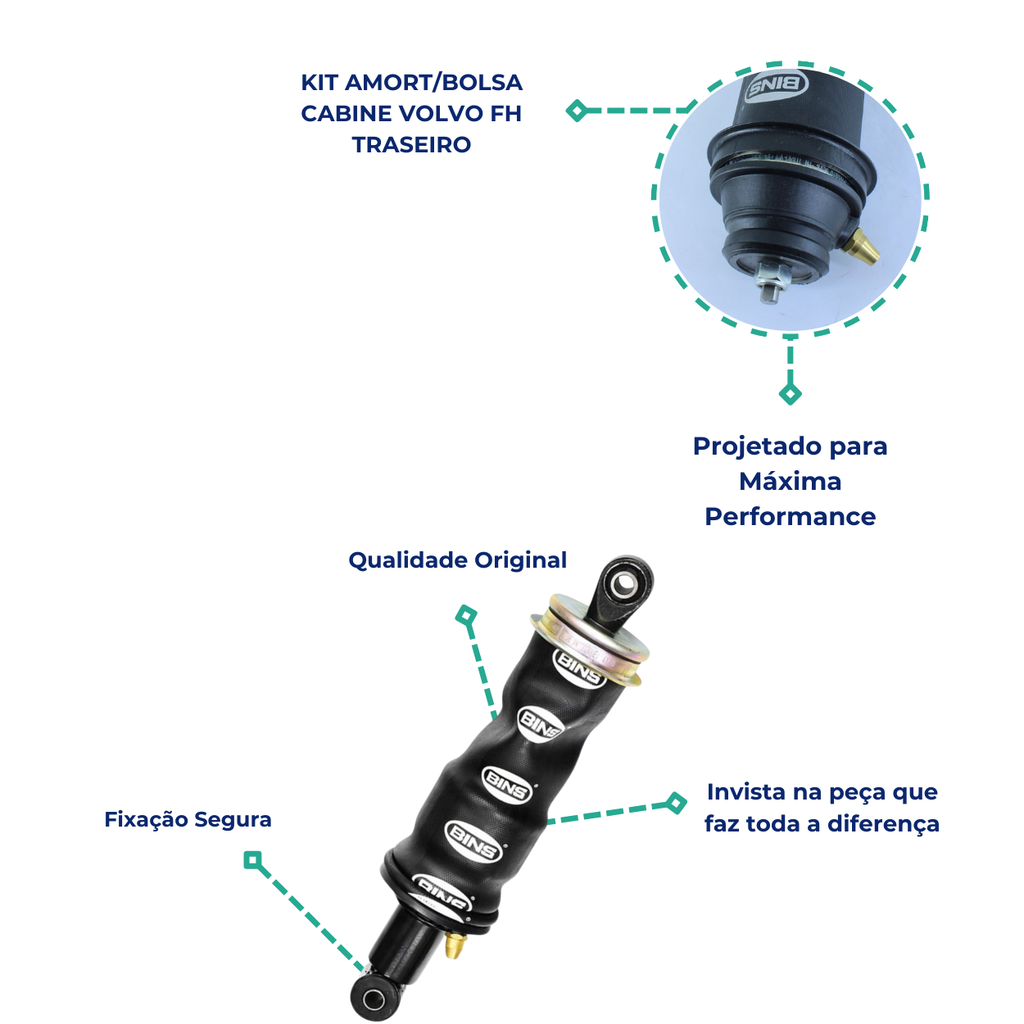 KIT AMORT/BOLSA CABINE VOLVO FH TRASEIRO

BINS

Projetado para Máxima Performance

Qualidade Original

BINS

BINS

BINS

BINS

BINS

Invista na peça que faz toda a diferença

Fixação Segura