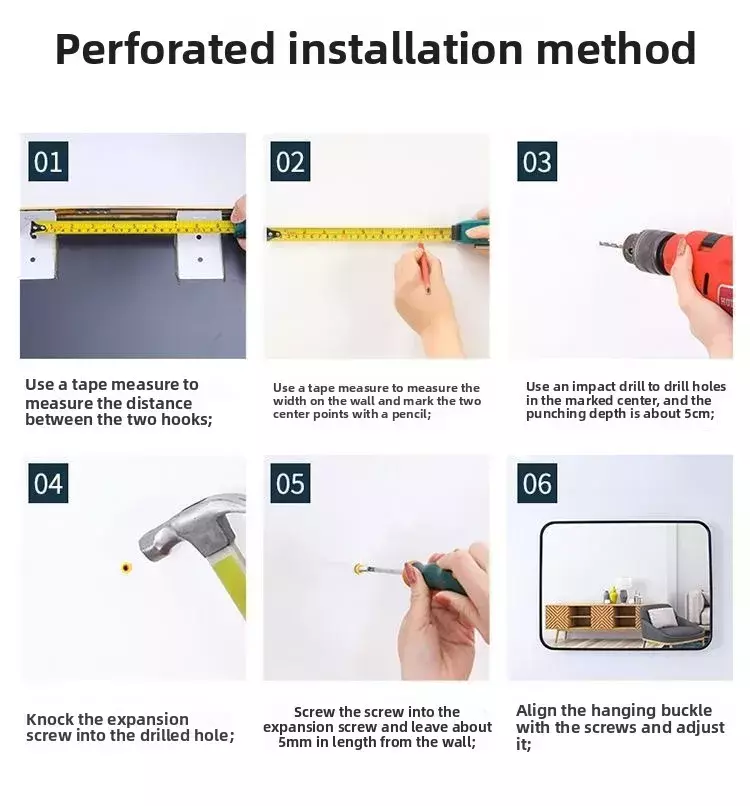 Perforated installation method

01

Use a tape measure to measure the distance between the two hooks;

02

Use a tape measure to measure the width on the wall and mark the two center points with a pencil;

03

Use an impact drill to drill holes in the marked center, and the punching depth is about 5cm;

04

Knock the expansion screw into the drilled hole;

05

Screw the screw into the expansion screw and leave about 5mm in length from the wall;

06

Align the hanging buckle with the screws and adjust it;