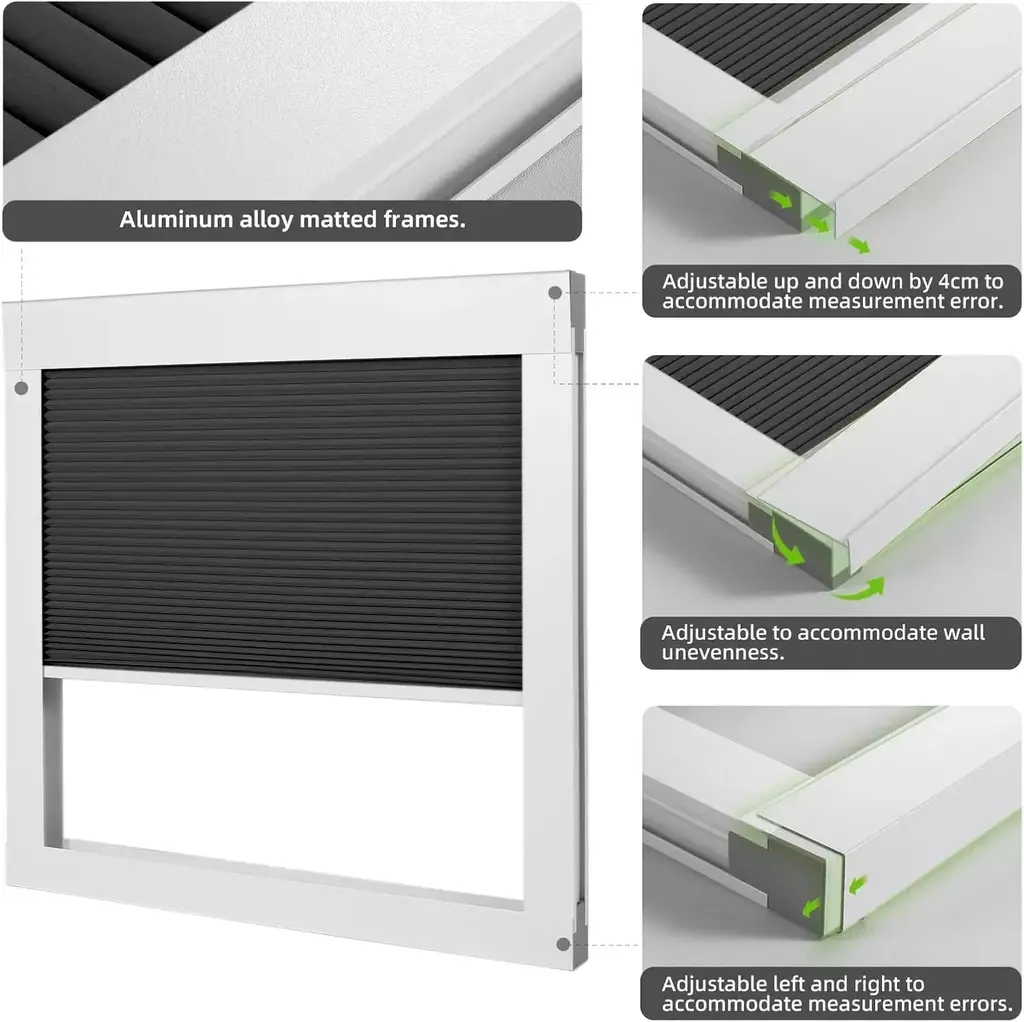 Aluminum alloy matted frames.

Adjustable up and down by 4cm to accommodate measurement error.

Adjustable to accommodate wall unevenness.

Adjustable left and right to accommodate measurement errors.