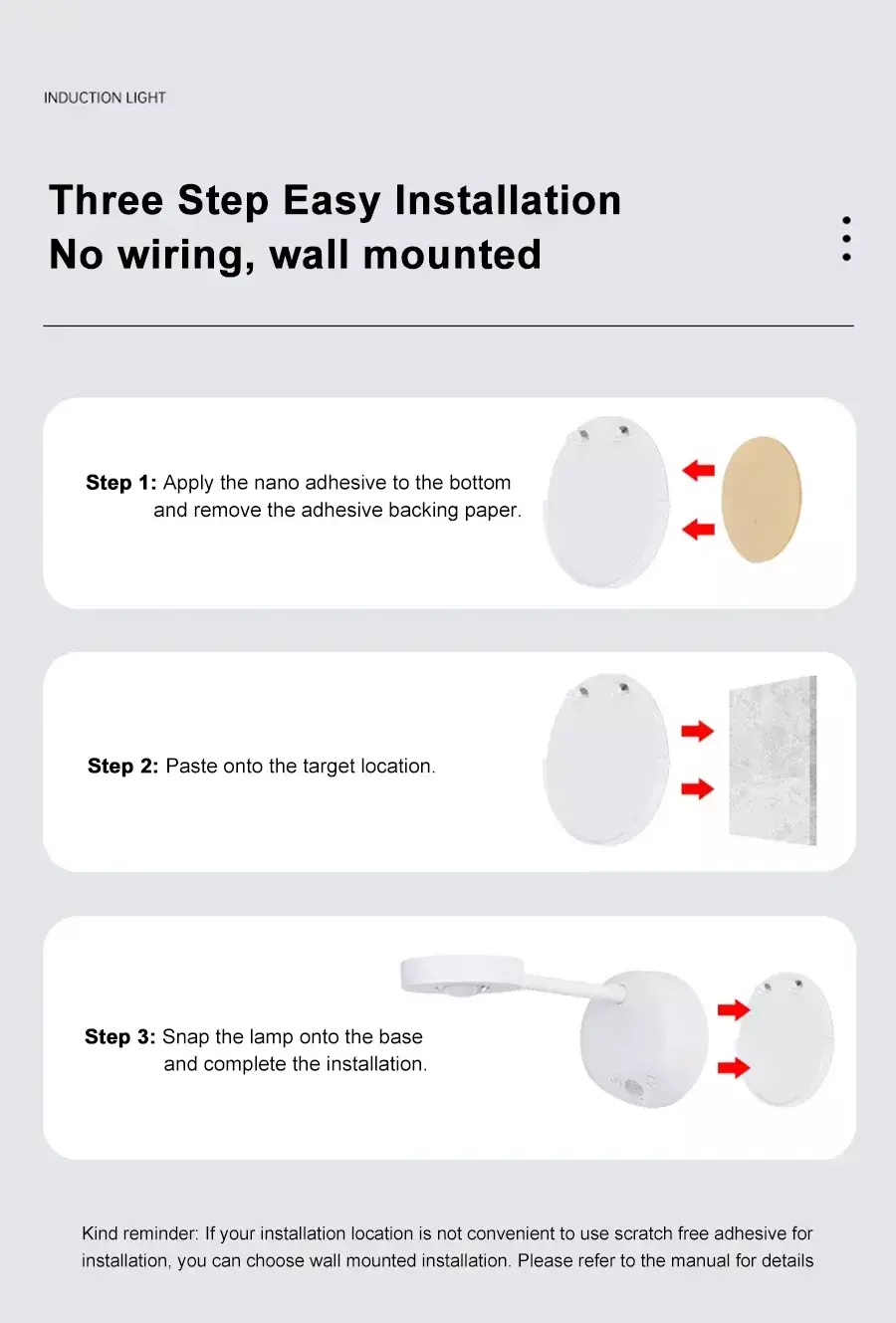 INDUCTION LIGHT

Three Step Easy Installation
No wiring, wall mounted

Step 1: Apply the nano adhesive to the bottom and remove the adhesive backing paper.

Step 2: Paste onto the target location.

Step 3: Snap the lamp onto the base and complete the installation.

Kind reminder: If your installation location is not convenient to use scratch free adhesive for installation, you can choose wall mounted installation. Please refer to the manual for details