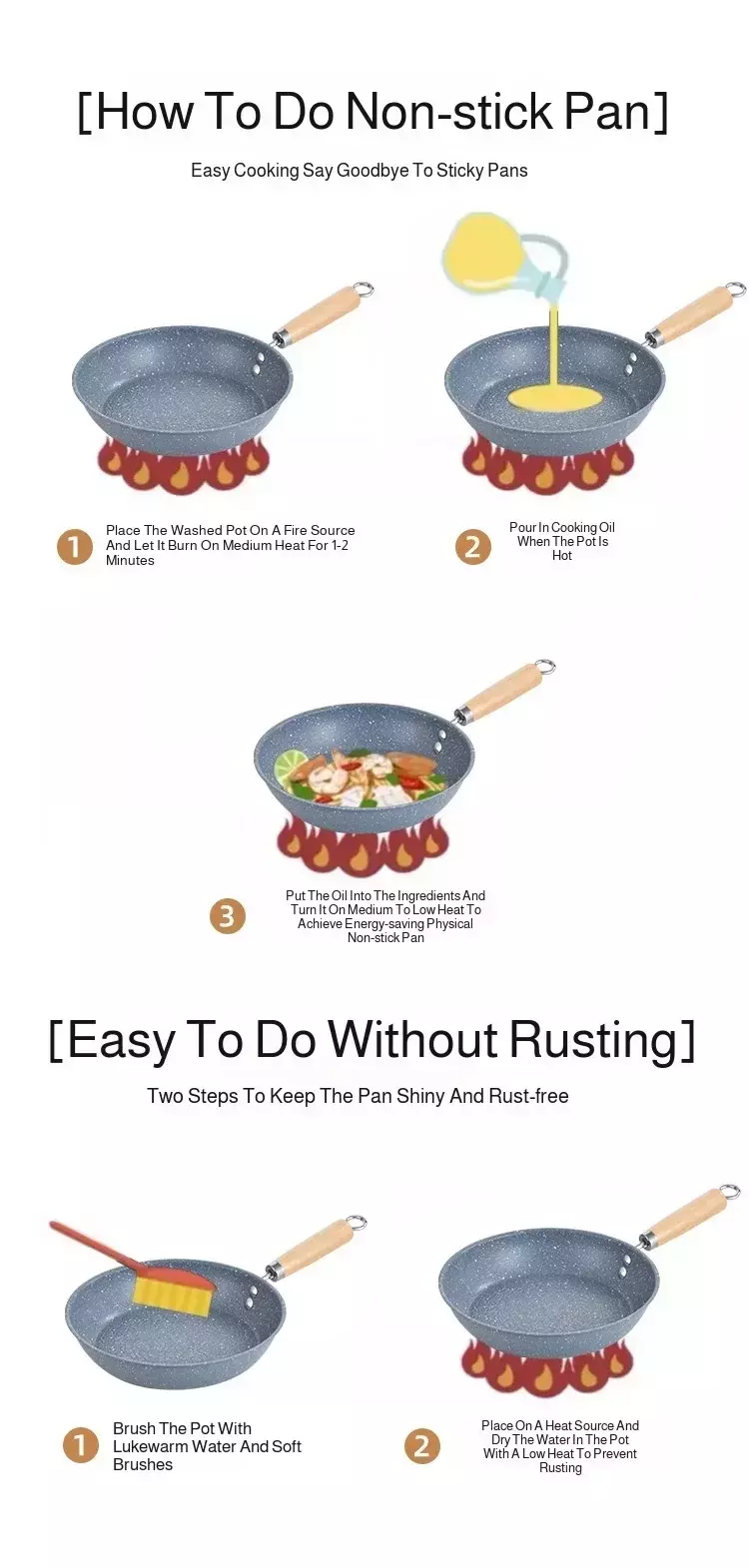 [How To Do Non-stick Pan]

Easy Cooking Say Goodbye To Sticky Pans

1 Place The Washed Pot On A Fire Source And Let It Burn On Medium Heat For 1-2 Minutes

2 Pour In Cooking Oil When The Pot Is Hot

3 Put The Oil Into The Ingredients And Turn It On Medium To Low Heat To Achieve Energy-saving Physical Non-stick Pan

[Easy To Do Without Rusting]

Two Steps To Keep The Pan Shiny And Rust-free

1 Brush The Pot With Lukewarm Water And Soft Brushes

2 Place On A Heat Source And Dry The Water In The Pot With A Low Heat To Prevent Rusting