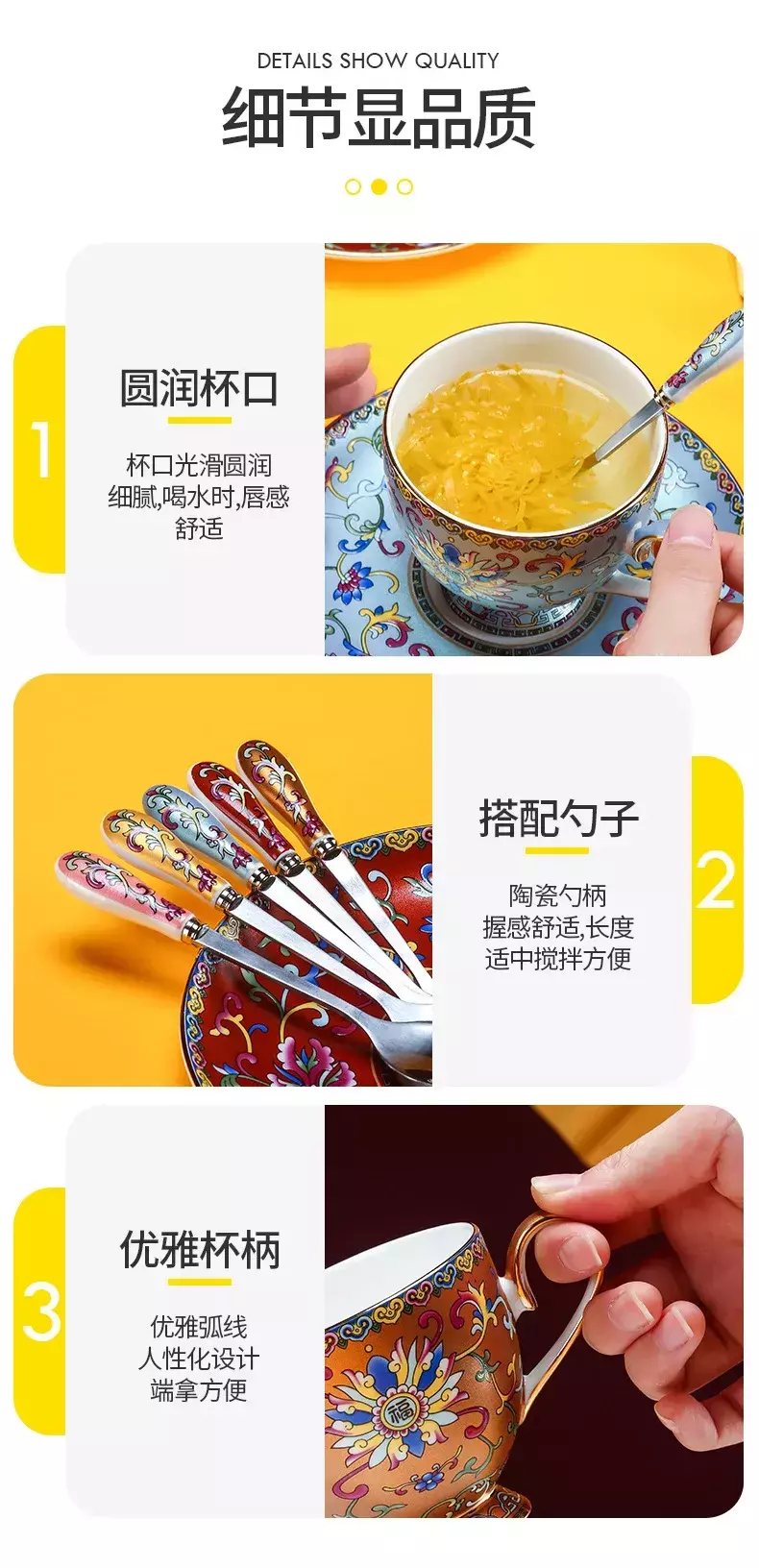 DETAILS SHOW QUALITY

细节显品质

1

圆润杯口

杯口光滑圆润
细腻,喝水时,唇感
舒适

搭配勺子

陶瓷勺柄
握感舒适,长度
适中搅拌方便

2

3

优雅杯柄

优雅弧线
人性化设计
端拿方便

福