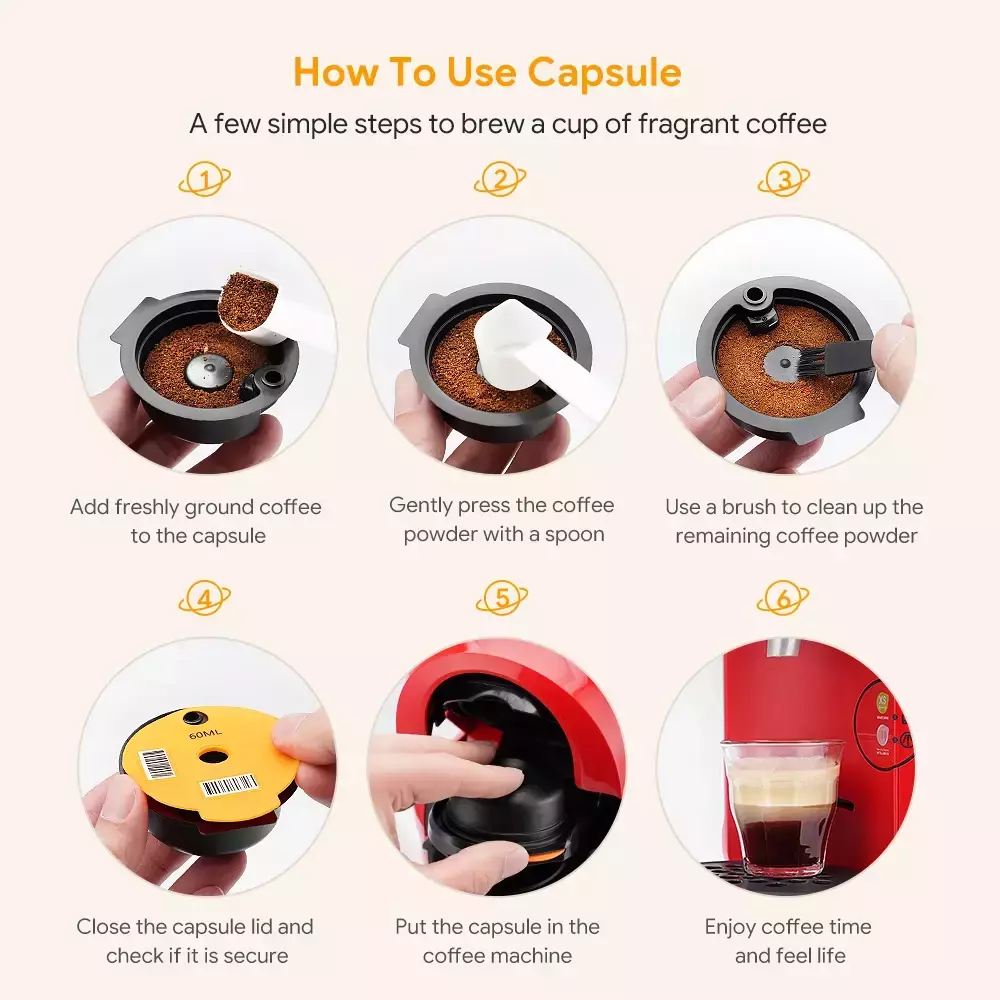 How To Use Capsule

A few simple steps to brew a cup of fragrant coffee

1

Add freshly ground coffee to the capsule

2

Gently press the coffee powder with a spoon

3

Use a brush to clean up the remaining coffee powder

4

60ML

Close the capsule lid and check if it is secure

5

Put the capsule in the coffee machine

6

Enjoy coffee time and feel life