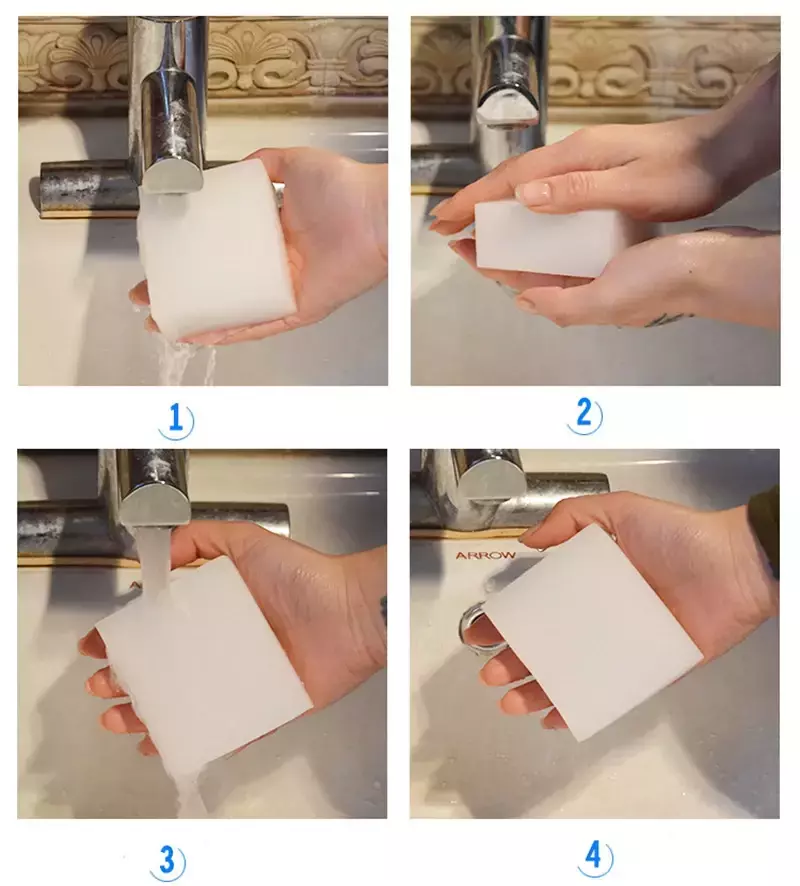 1

2

3

ARROW

4