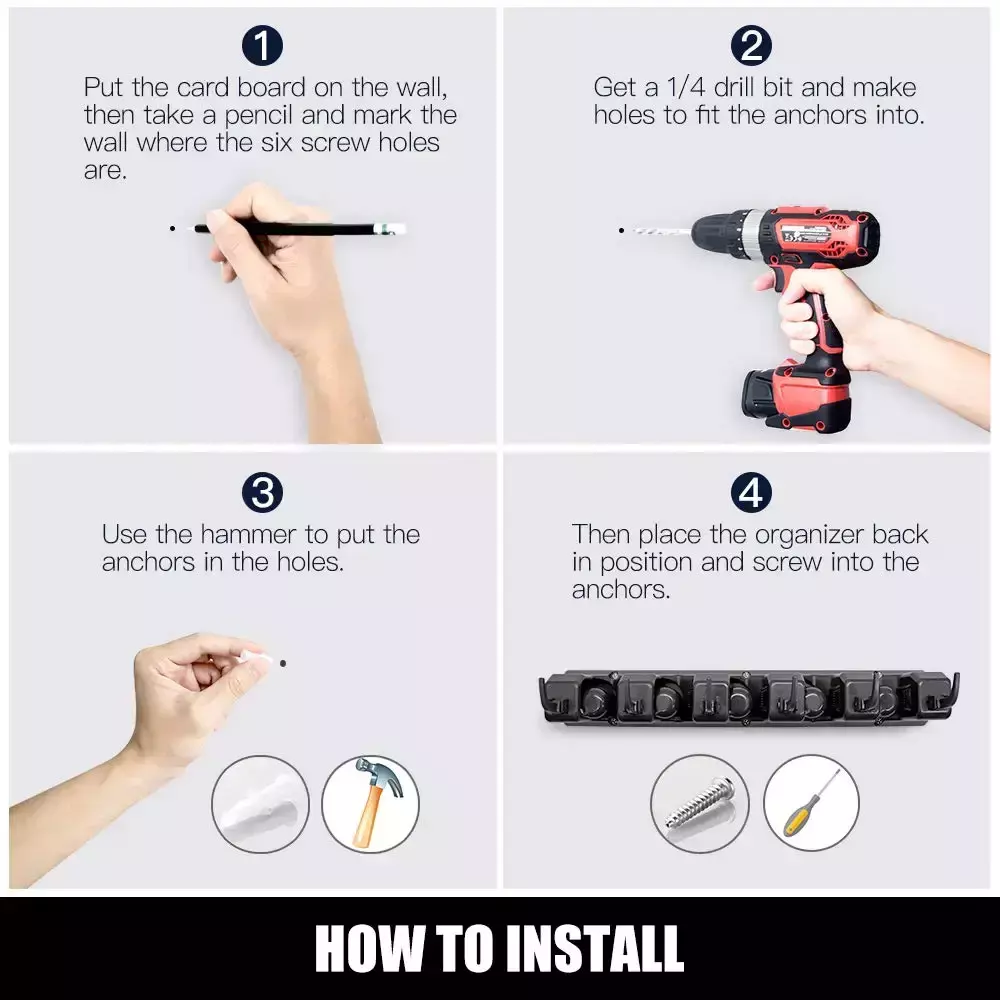 1

Put the card board on the wall, then take a pencil and mark the wall where the six screw holes are.

2

Get a 1/4 drill bit and make holes to fit the anchors into.

3

Use the hammer to put the anchors in the holes.

4

Then place the organizer back in position and screw into the anchors.

HOW TO INSTALL