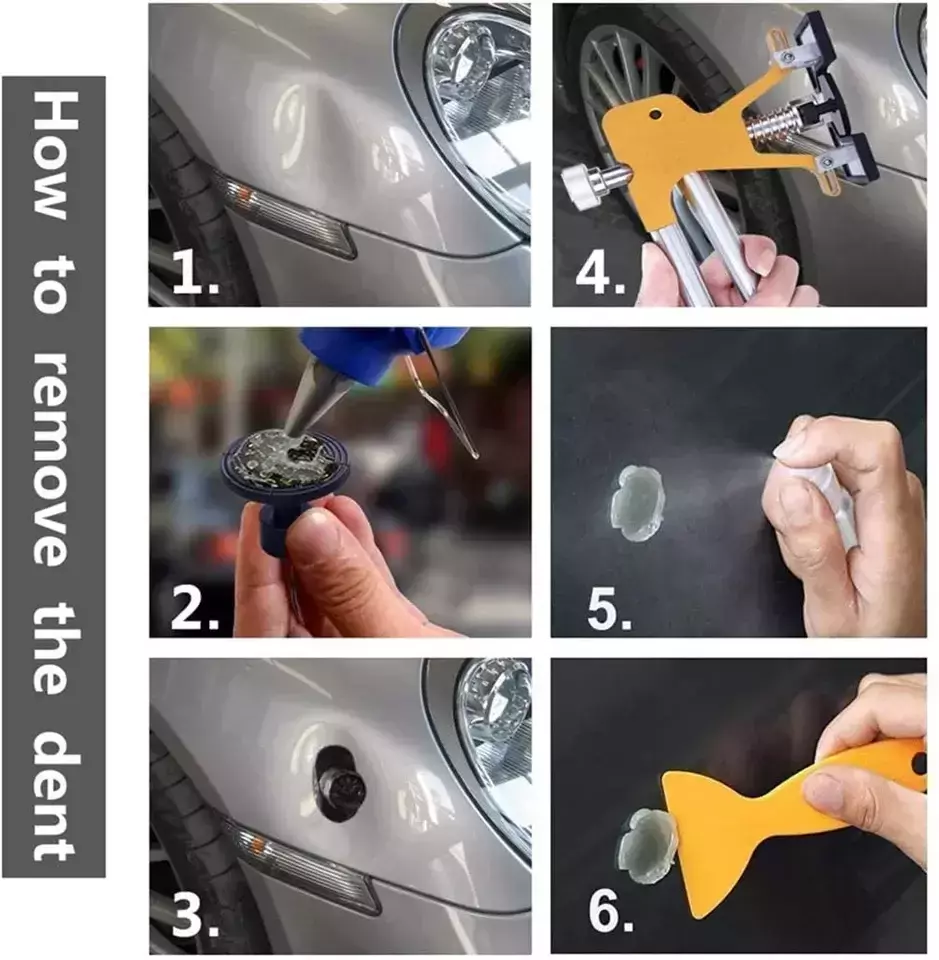 How to remove the dent

1.

2.

3.

4.

5.

6.