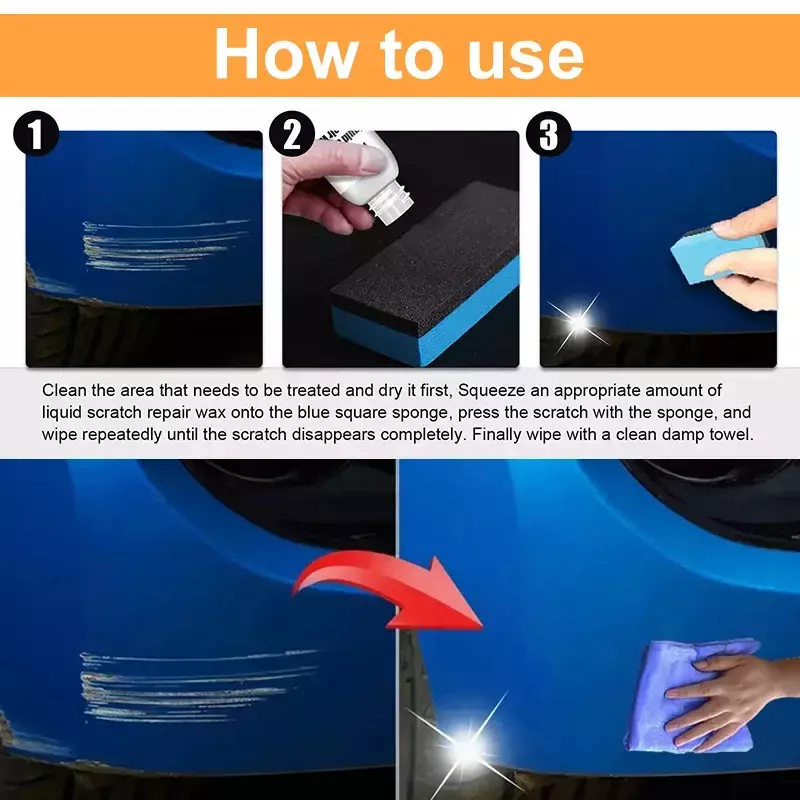 How to use

1

2

3

Clean the area that needs to be treated and dry it first, Squeeze an appropriate amount of liquid scratch repair wax onto the blue square sponge, press the scratch with the sponge, and wipe repeatedly until the scratch disappears completely. Finally wipe with a clean damp towel.