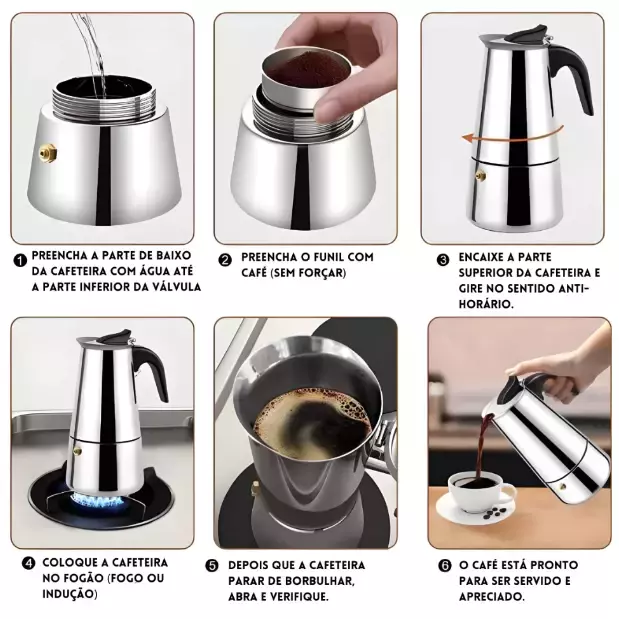 1 PREENCHA A PARTE DE BAIXO DA CAFETEIRA COM ÁGUA ATÉ A PARTE INFERIOR DA VÁLVULA

2 PREENCHA O FUNIL COM CAFÉ (SEM FORÇAR)

3 ENCAIXE A PARTE SUPERIOR DA CAFETEIRA E GIRE NO SENTIDO ANTI-HORÁRIO.

4 COLOQUE A CAFETEIRA NO FOGÃO (FOGO OU INDUÇÃO)

5 DEPOIS QUE A CAFETEIRA PARAR DE BORBULHAR, ABRA E VERIFIQUE.

6 O CAFÉ ESTÁ PRONTO PARA SER SERVIDO E APRECIADO.