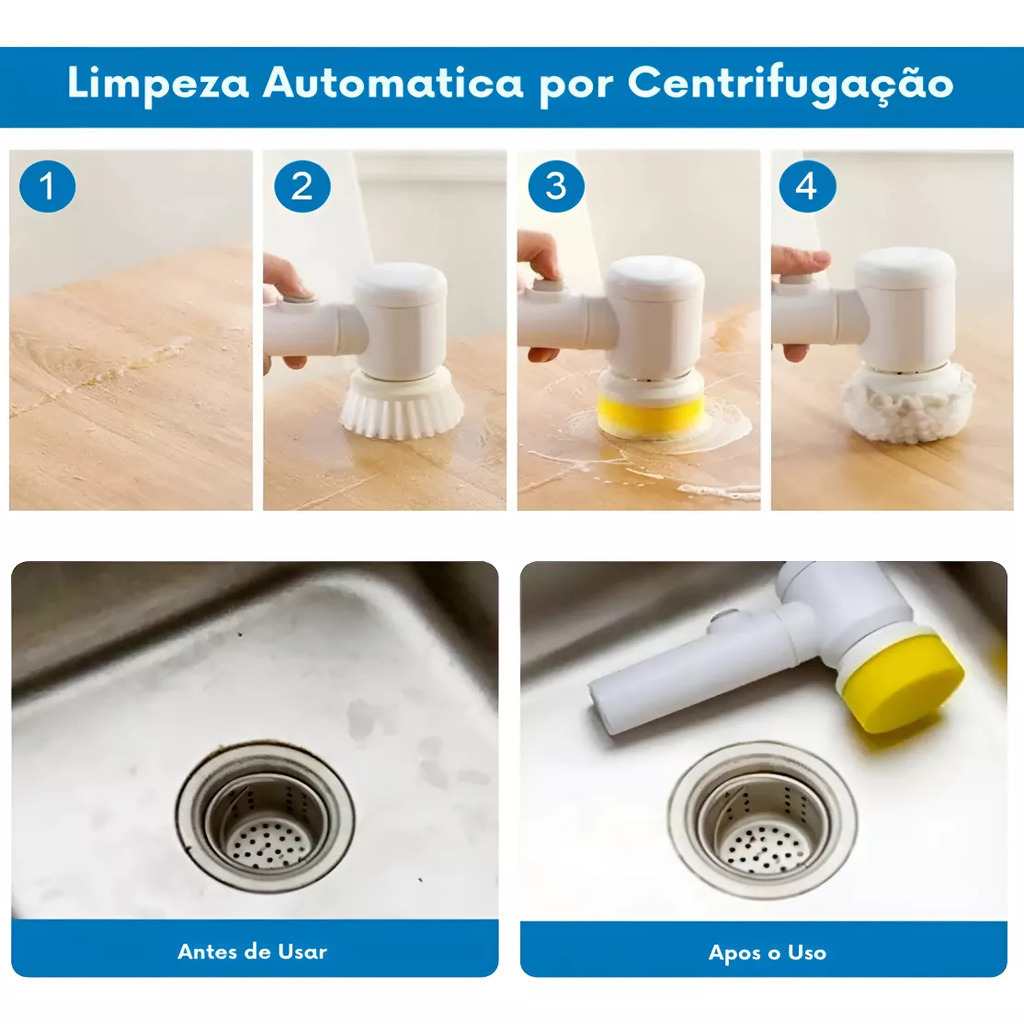 Limpeza Automatica por Centrifugação

1

2

3

4

Antes de Usar

Apos o Uso