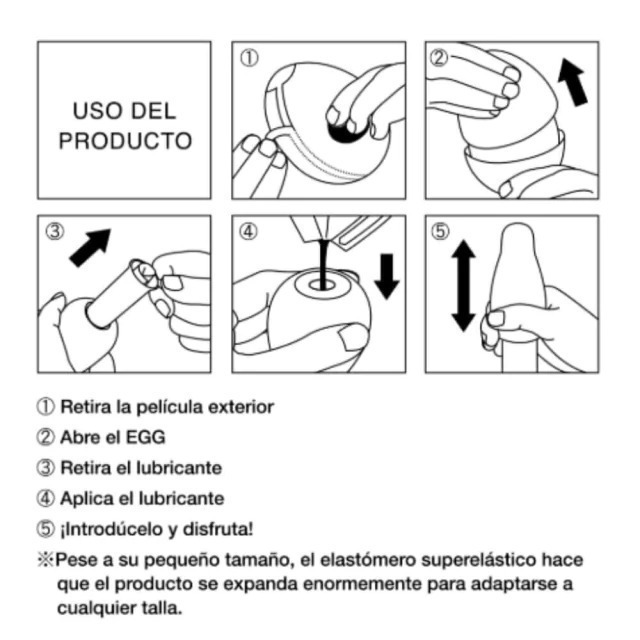 USO DEL PRODUCTO

①

②

③

④

⑤

① Retira la película exterior

② Abre el EGG

③ Retira el lubricante

④ Aplica el lubricante

⑤ ¡Introdúcelo y disfruta!

※Pese a su pequeño tamaño, el elastómero superelástico hace que el producto se expanda enormemente para adaptarse a cualquier talla.