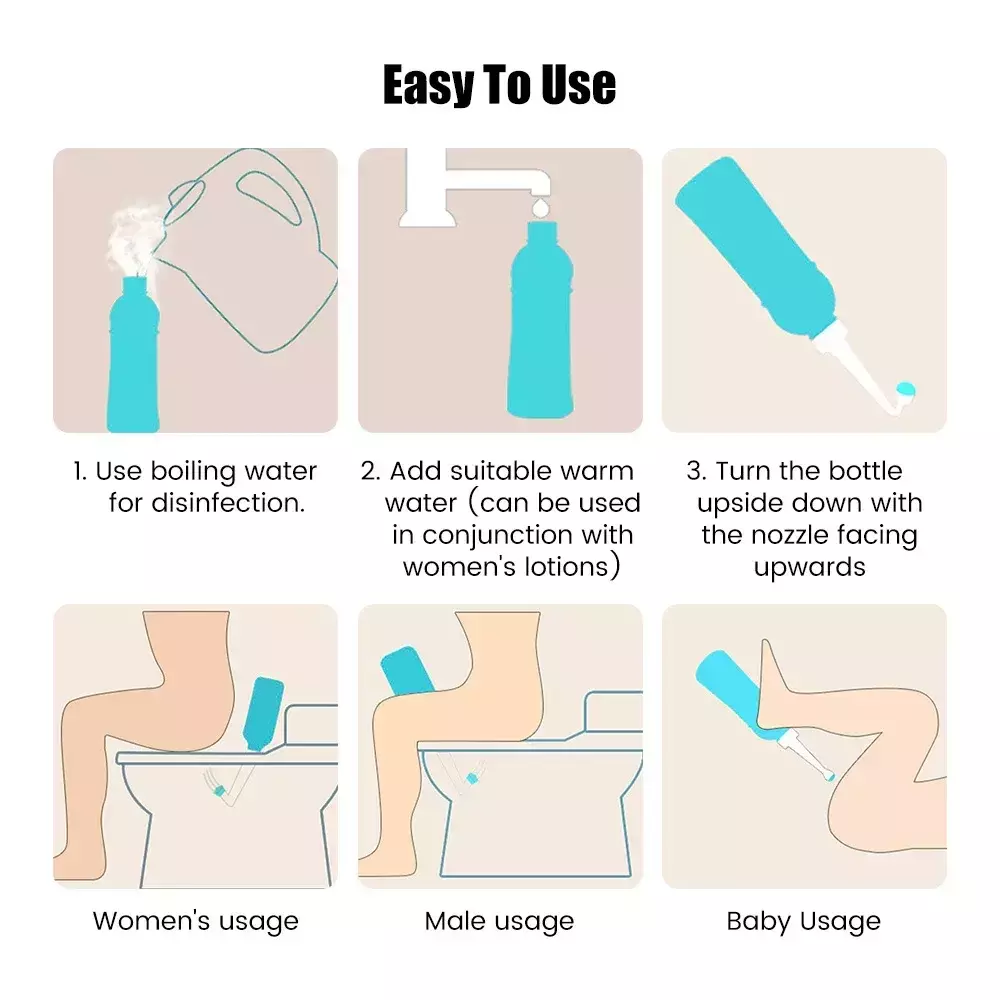 Easy To Use

1. Use boiling water for disinfection.

2. Add suitable warm water (can be used in conjunction with women's lotions)

3. Turn the bottle upside down with the nozzle facing upwards

Women's usage

Male usage

Baby Usage