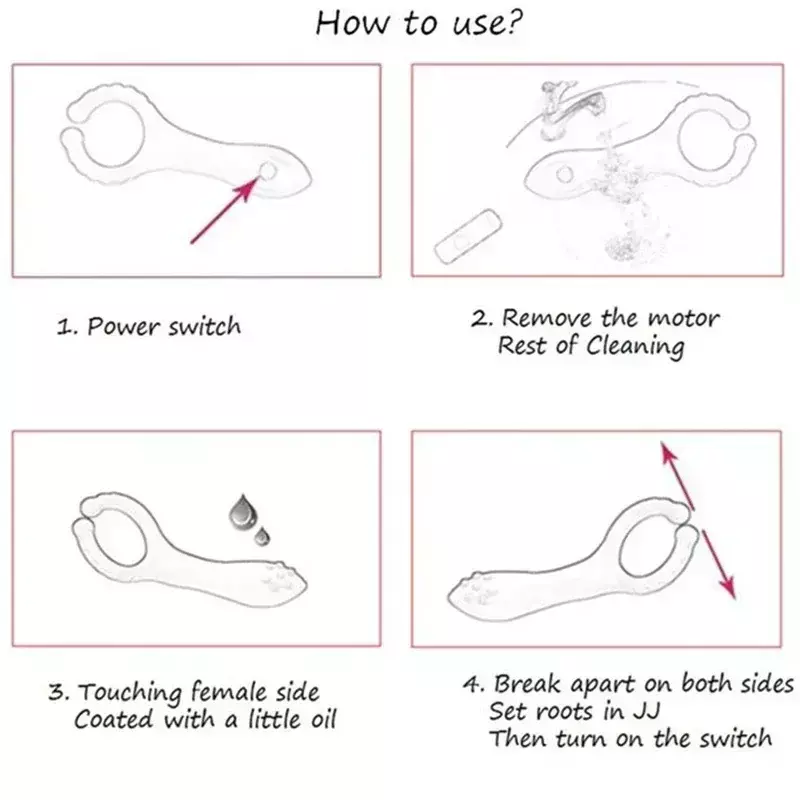 How to use?

1. Power switch

2. Remove the motor
Rest of Cleaning

3. Touching female side
Coated with a little oil

4. Break apart on both sides
Set roots in JJ
Then turn on the switch