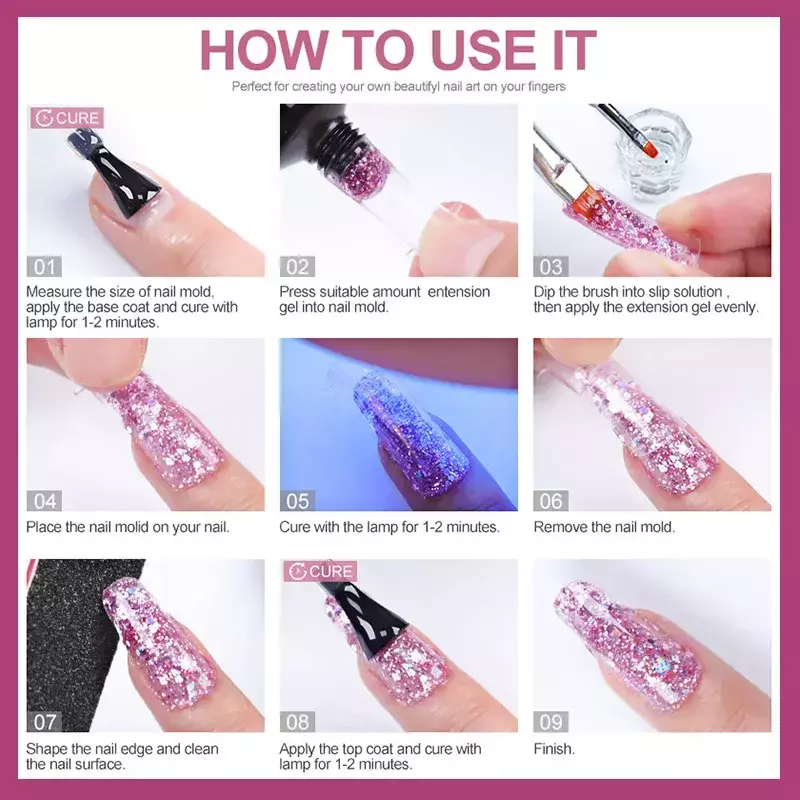 HOW TO USE IT

Perfect for creating your own beautifyl nail art on your fingers

CURE

01

Measure the size of nail mold, apply the base coat and cure with lamp for 1-2 minutes.

02

Press suitable amount entension gel into nail mold.

03

Dip the brush into slip solution , then apply the extension gel evenly.

04

Place the nail molid on your nail.

05

Cure with the lamp for 1-2 minutes.

06

Remove the nail mold.

07

Shape the nail edge and clean the nail surface.

CURE

08

Apply the top coat and cure with lamp for 1-2 minutes.

09

Finish.