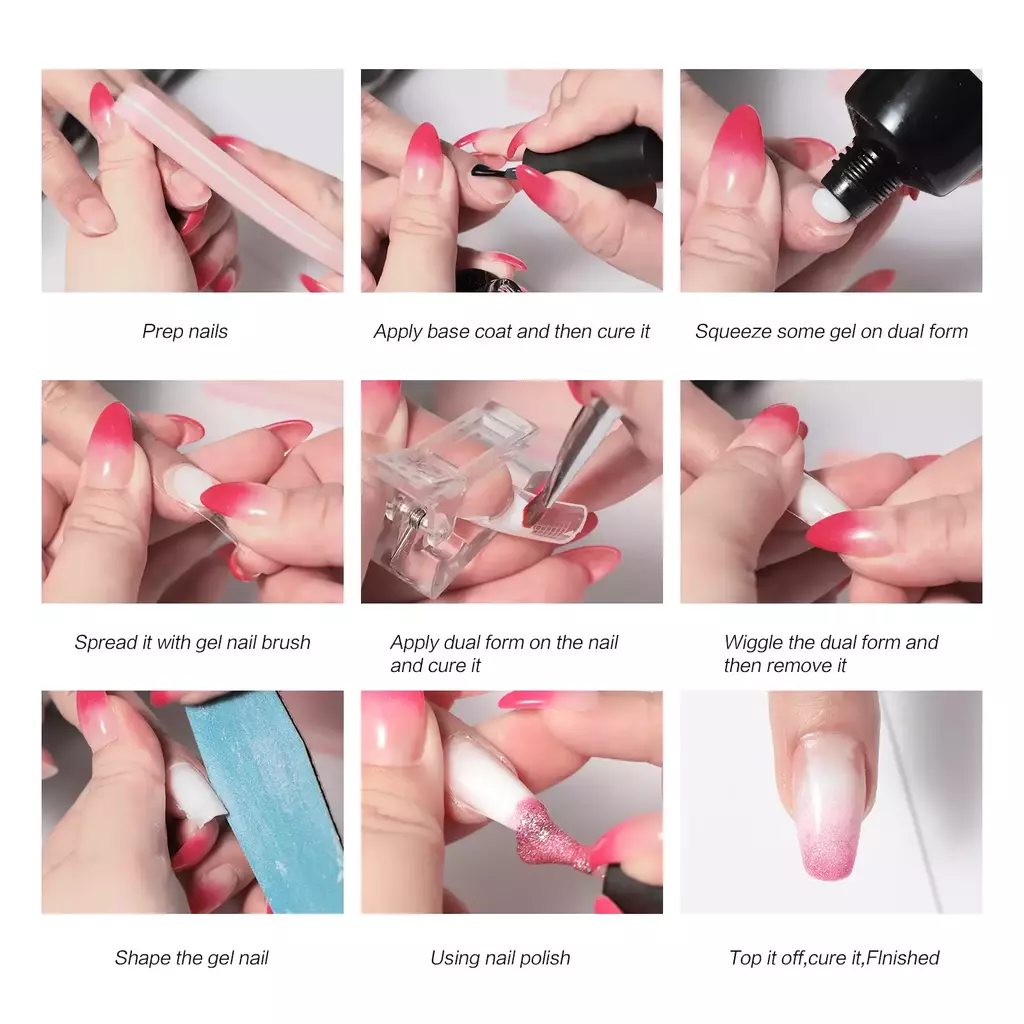 Prep nails

Apply base coat and then cure it

Squeeze some gel on dual form

Spread it with gel nail brush

Apply dual form on the nail and cure it

Wiggle the dual form and then remove it

Shape the gel nail

Using nail polish

Top it off,cure it,FInished