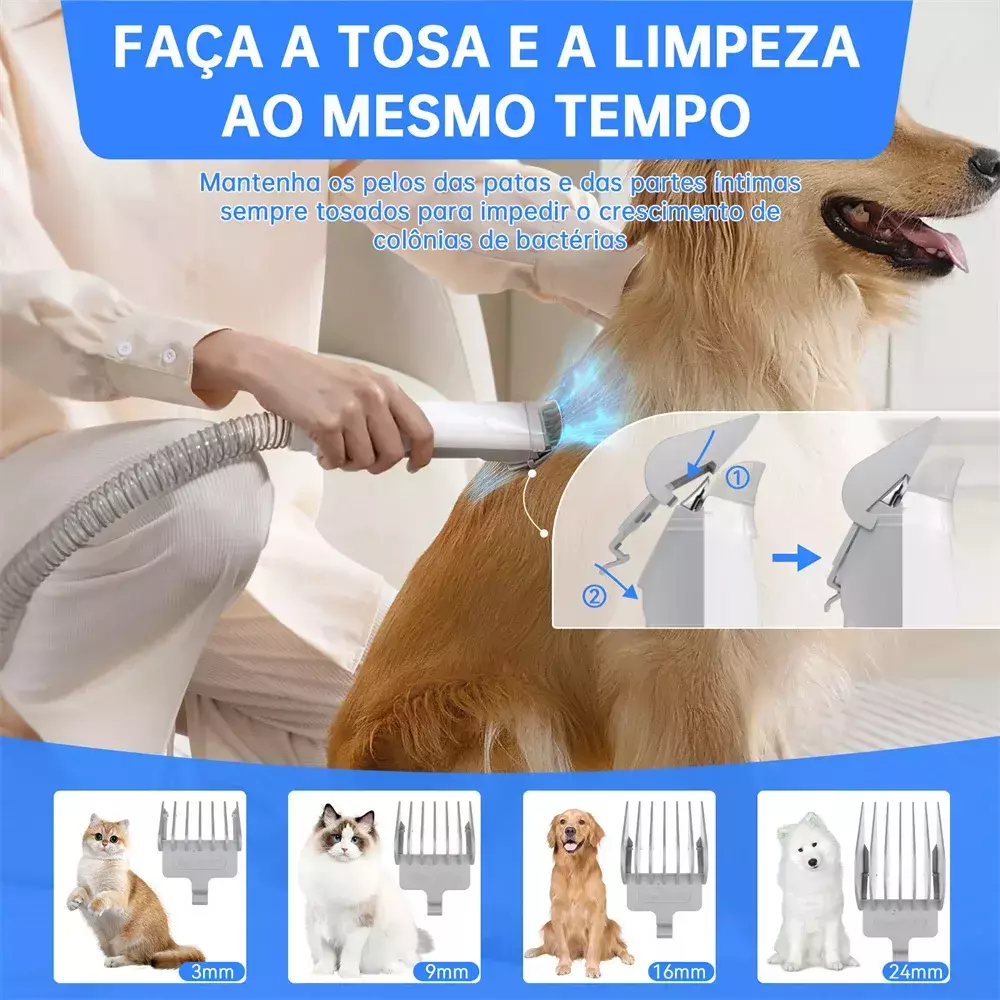 FAÇA A TOSA E A LIMPEZA AO MESMO TEMPO

Mantenha os pelos das patas e das partes íntimas sempre tosados para impedir o crescimento de colônias de bactérias

①
②

3mm
9mm
16mm
24mm