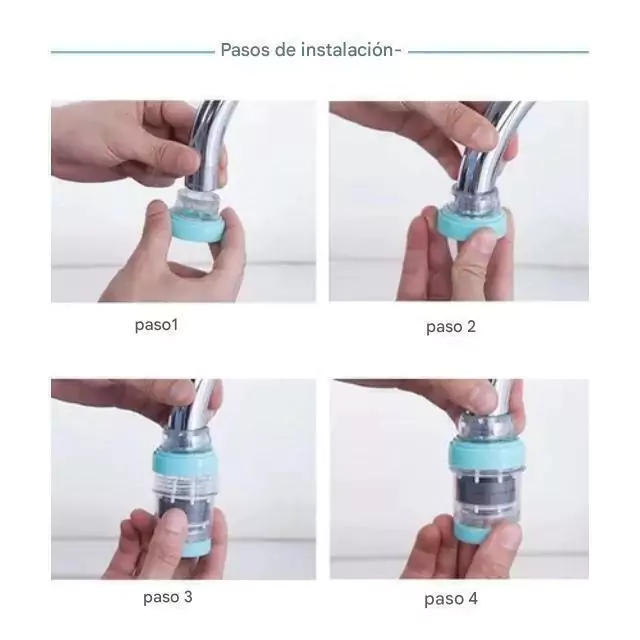 Pasos de instalación-

paso1

paso 2

paso 3

paso 4